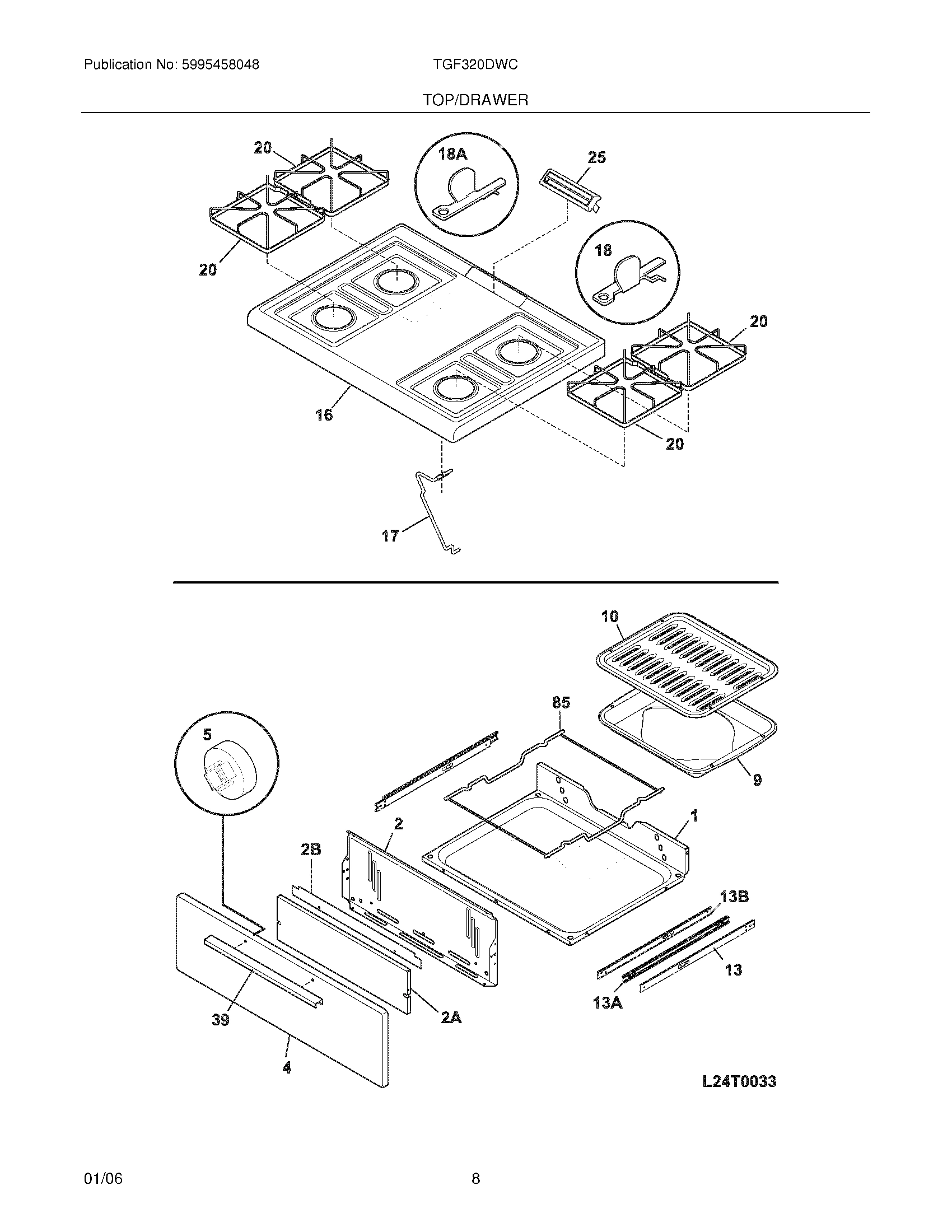 Publication No: 5995458048

TGF320DWC

TOP/DRAWER

20
18A
25
20
18
20
16
20
17

10
85
5
9
2
1
2B
13B
13
13A
39
2A
4
L24T0033

01/06

8