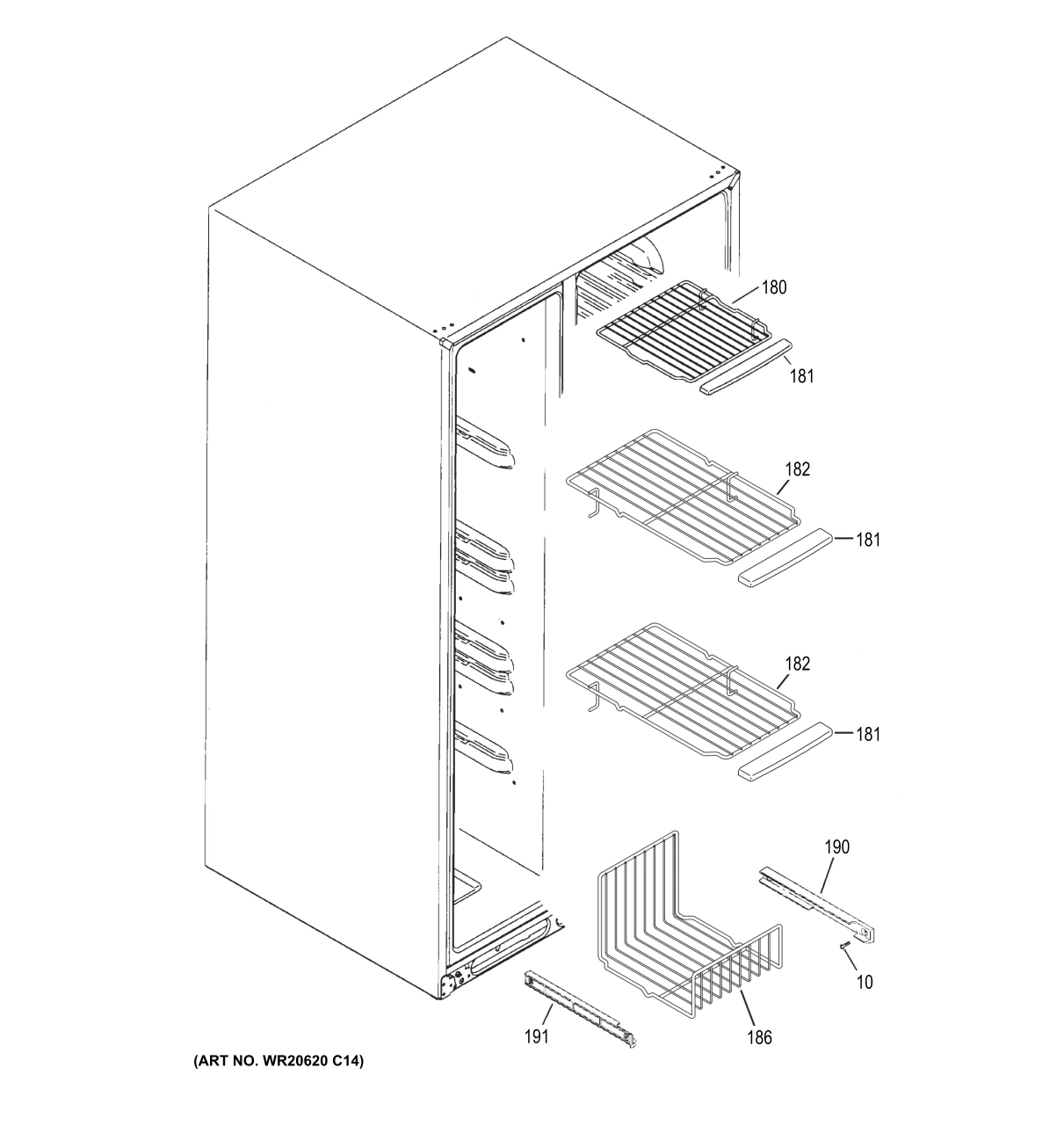 180

181

182

181

182

181

190

10

191

186

(ART NO. WR20620 C14)