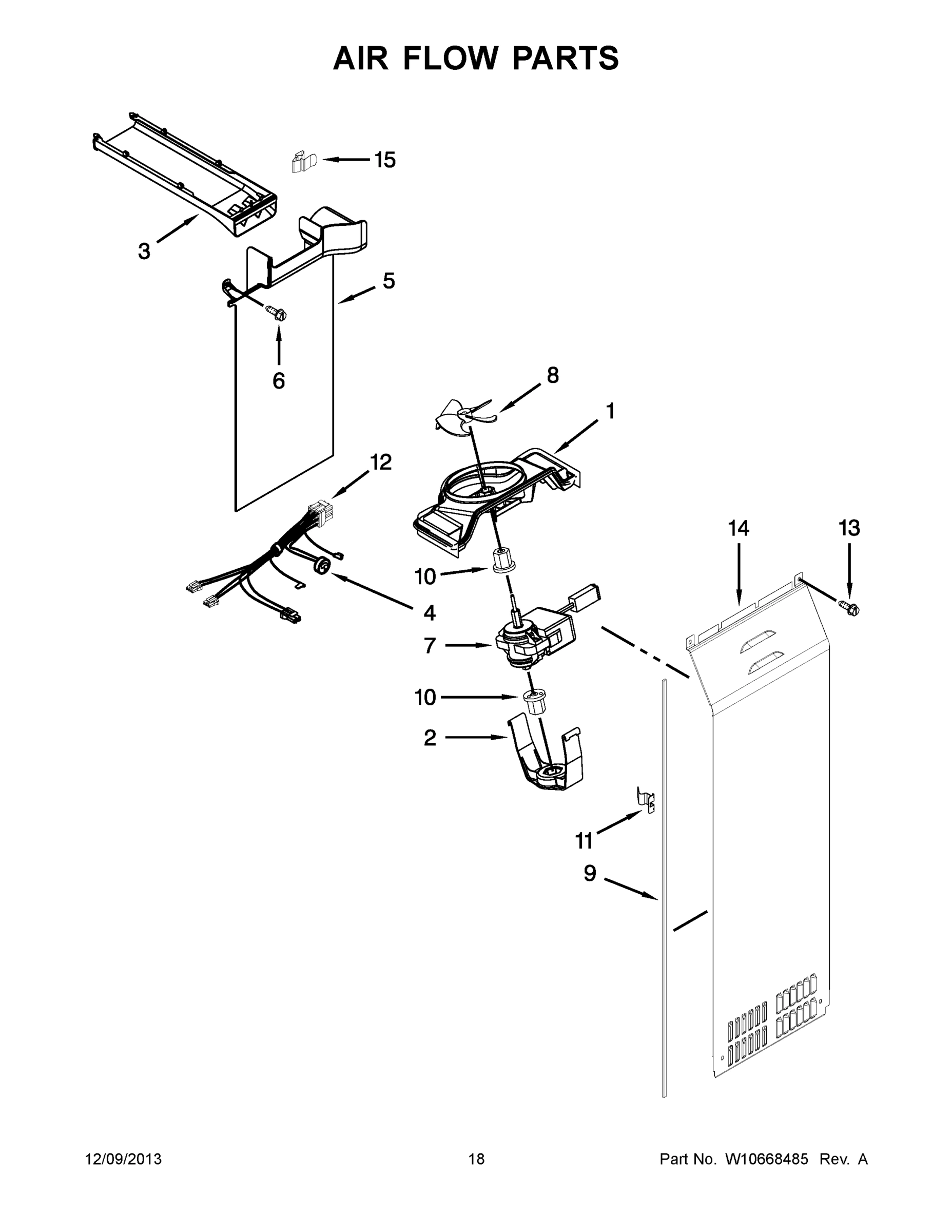 AIR FLOW PARTS

15
3
5
6
8
1
12
14
13
10
4
7
10
2
11
9

12/09/2013 18 Part No. W10668485 Rev. A