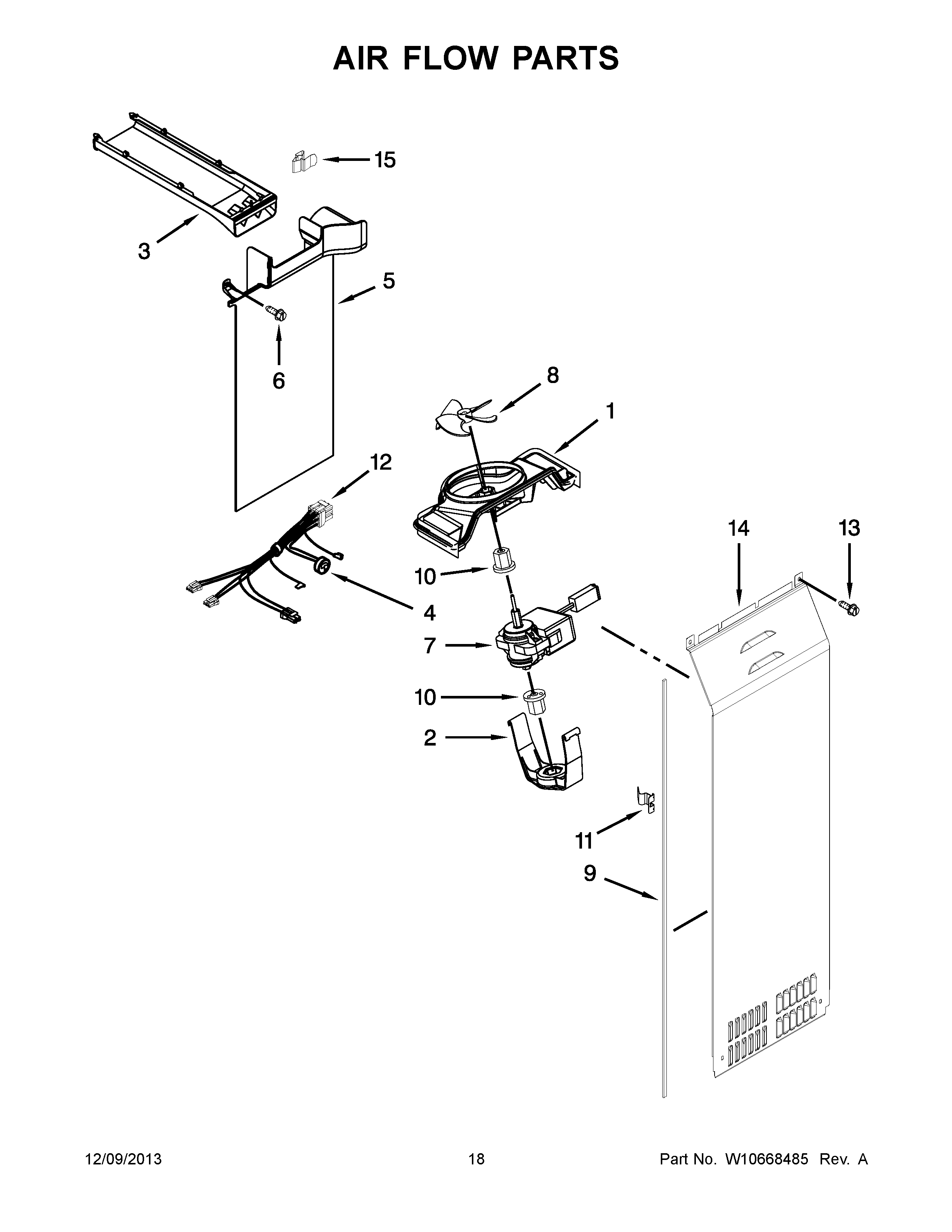 AIR FLOW PARTS

15

3

5

6

8

1

12

14

13

10

4

7

10

2

11

9

12/09/2013 18 Part No. W10668485 Rev. A