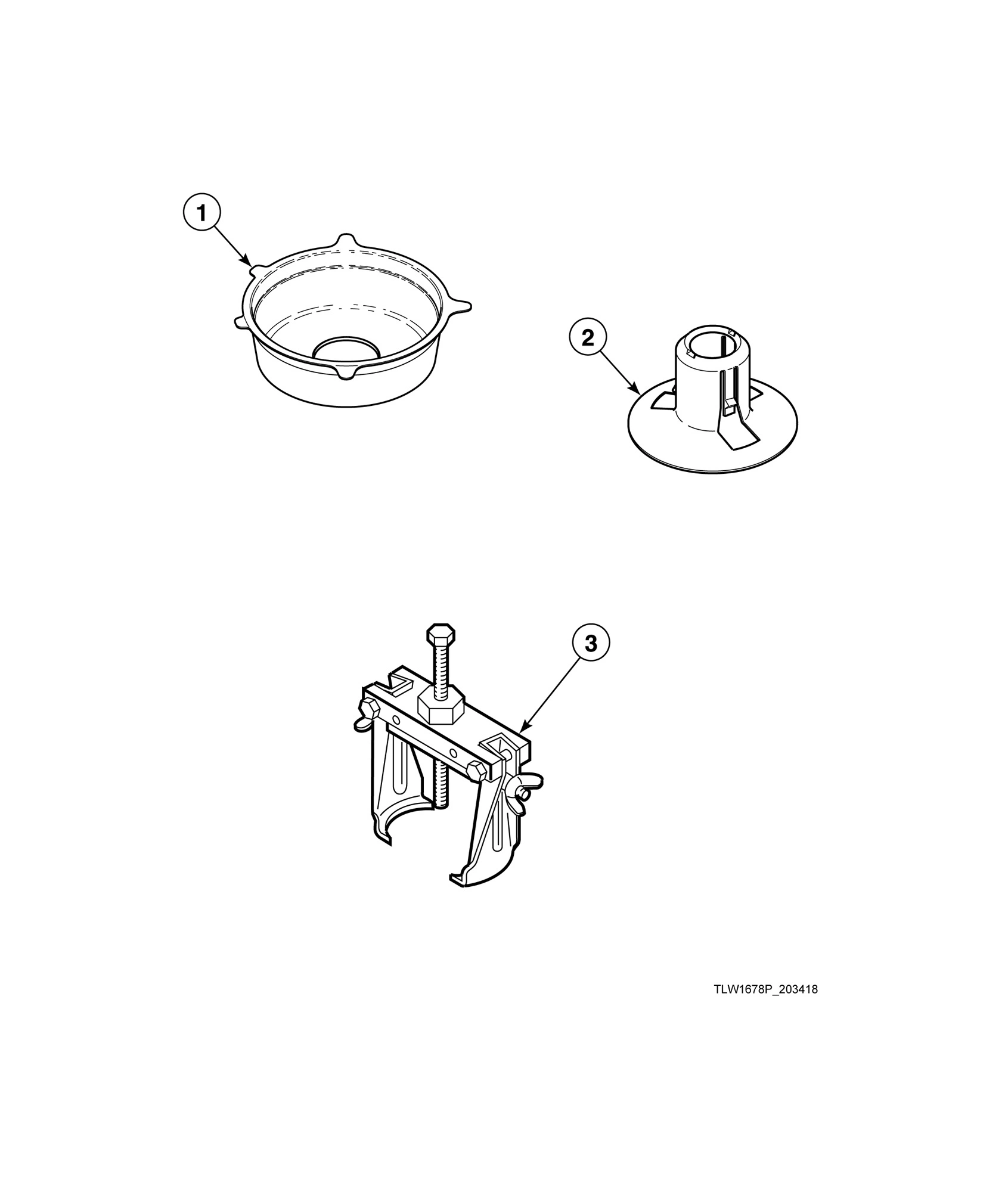 1

2

3

TLW1678P_203418