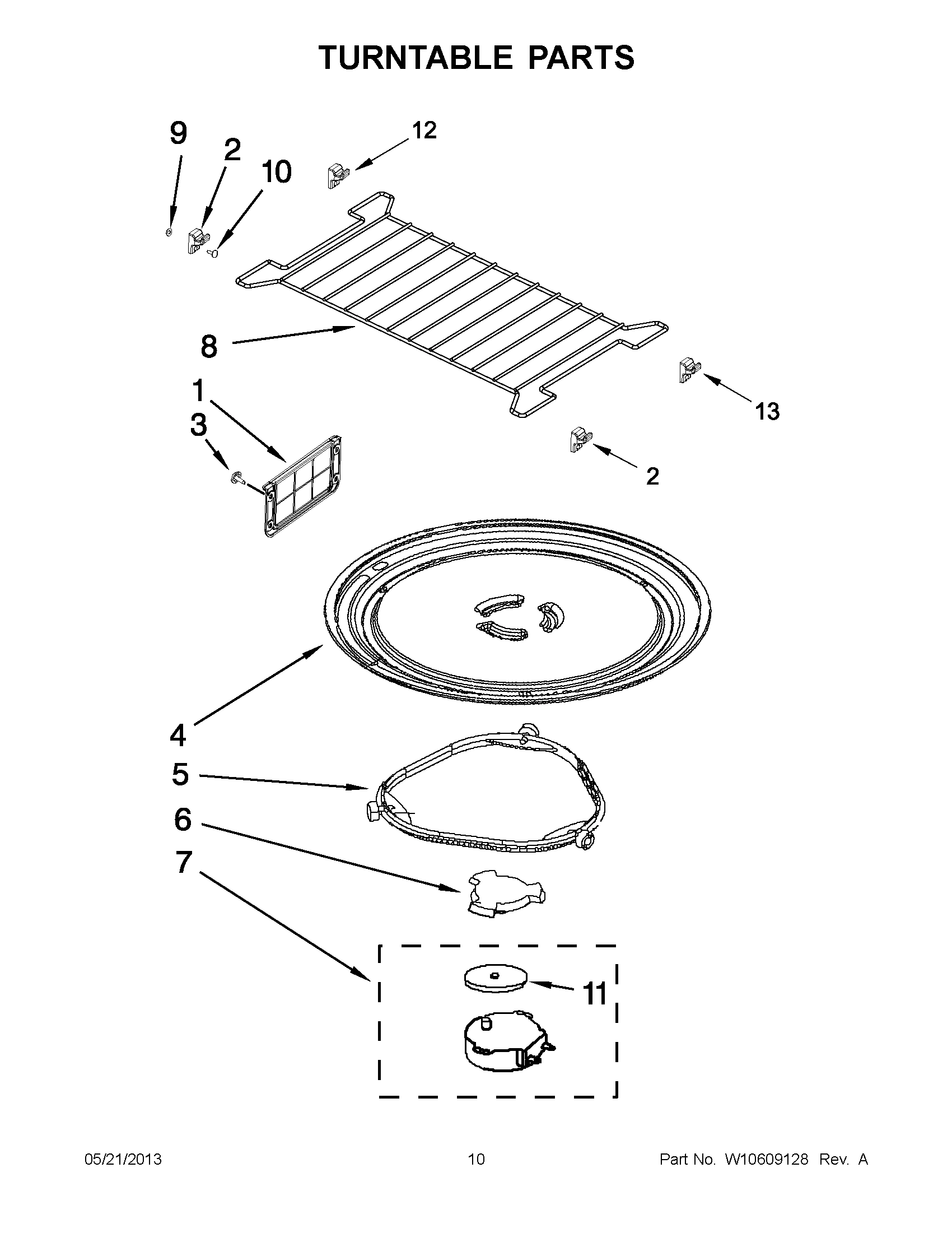 TURNTABLE PARTS

9
2
10
12
8
1
3
13
2
4
5
6
7
11

05/21/2013
10
Part No. W10609128 Rev. A