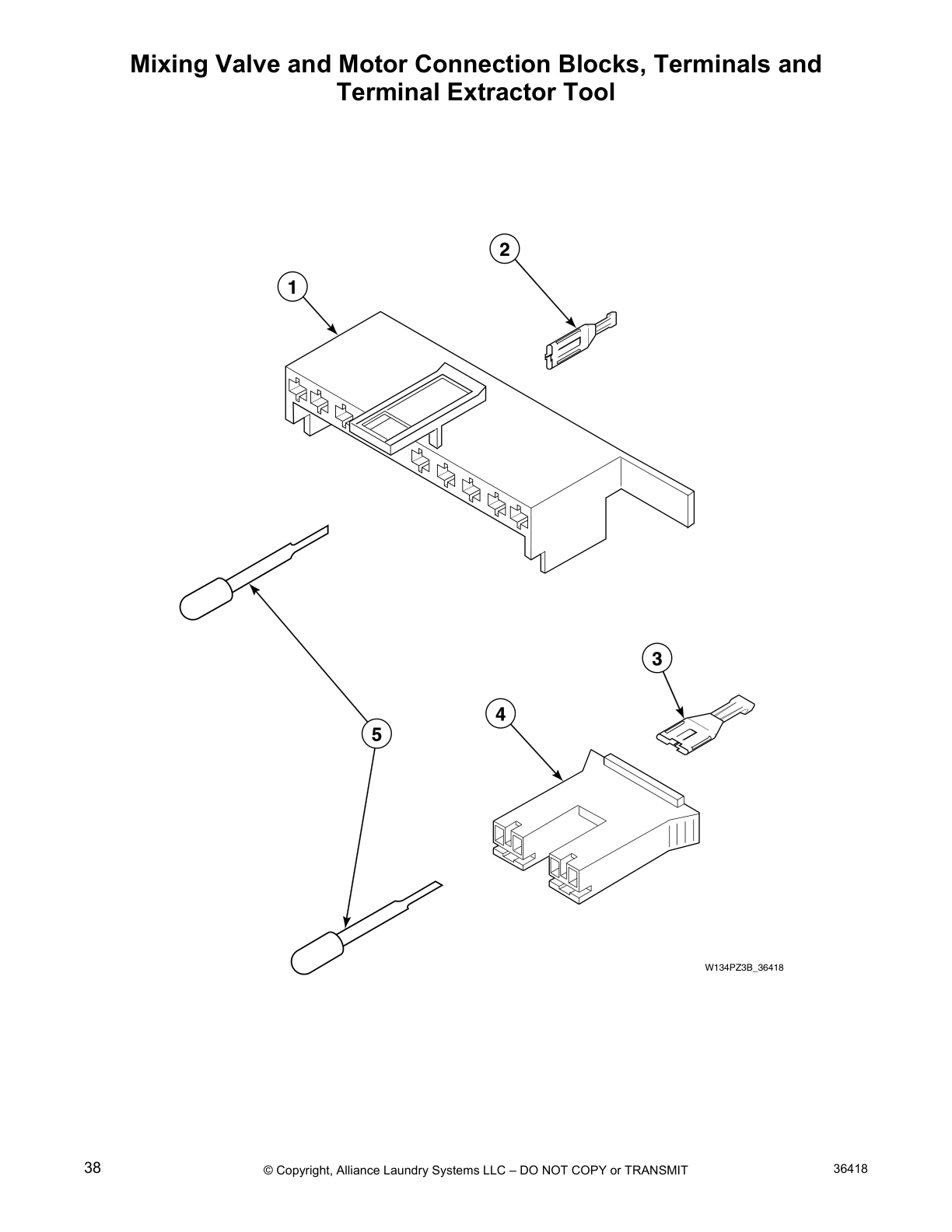 Mixing Valve and Motor Connection Blocks, Terminals and Terminal Extractor Tool

2

1

3

4

5

W134PZ3B_36418

38

© Copyright, Alliance Laundry Systems LLC – DO NOT COPY or TRANSMIT

36418