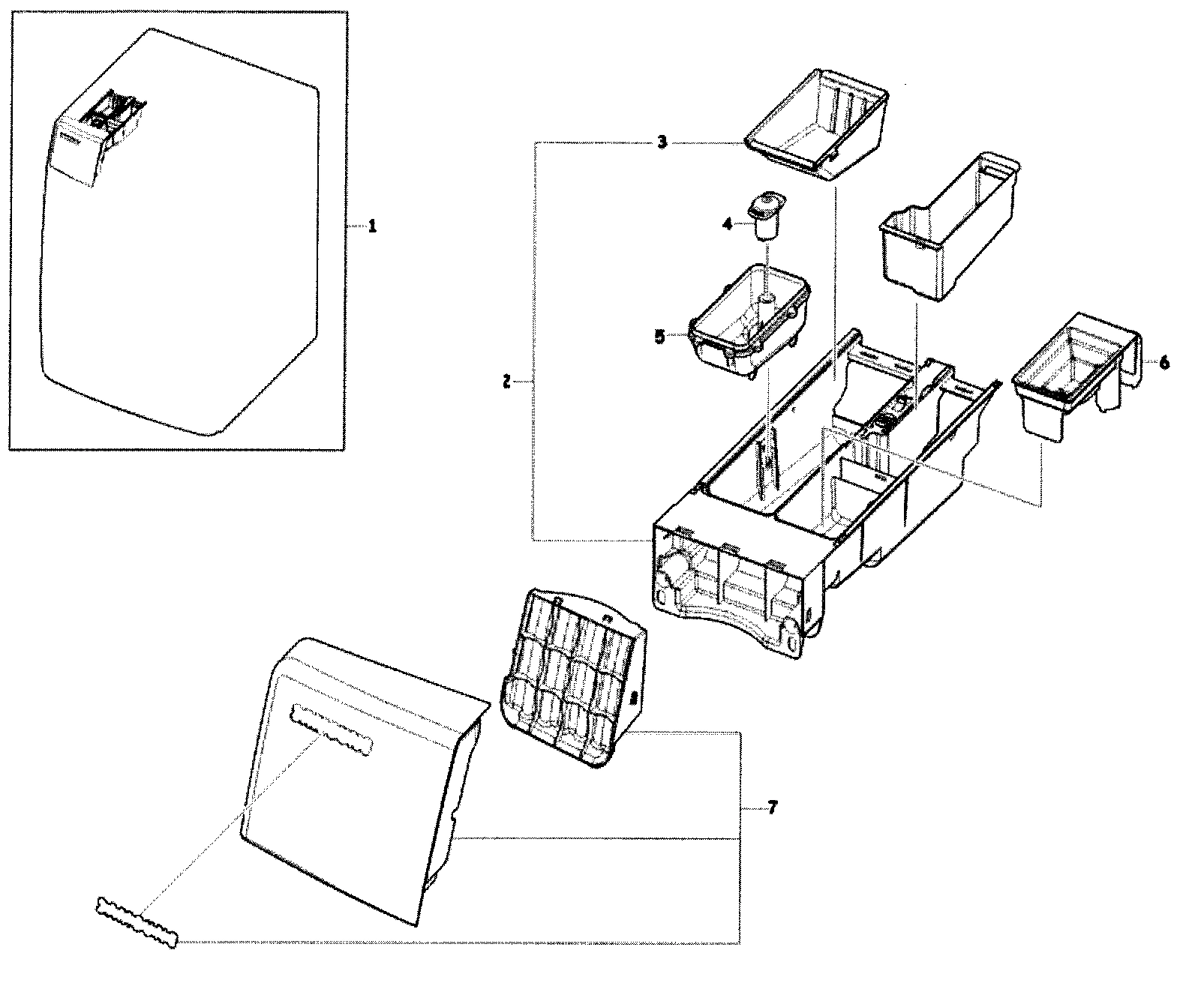 1
3
4
5
2
6
7