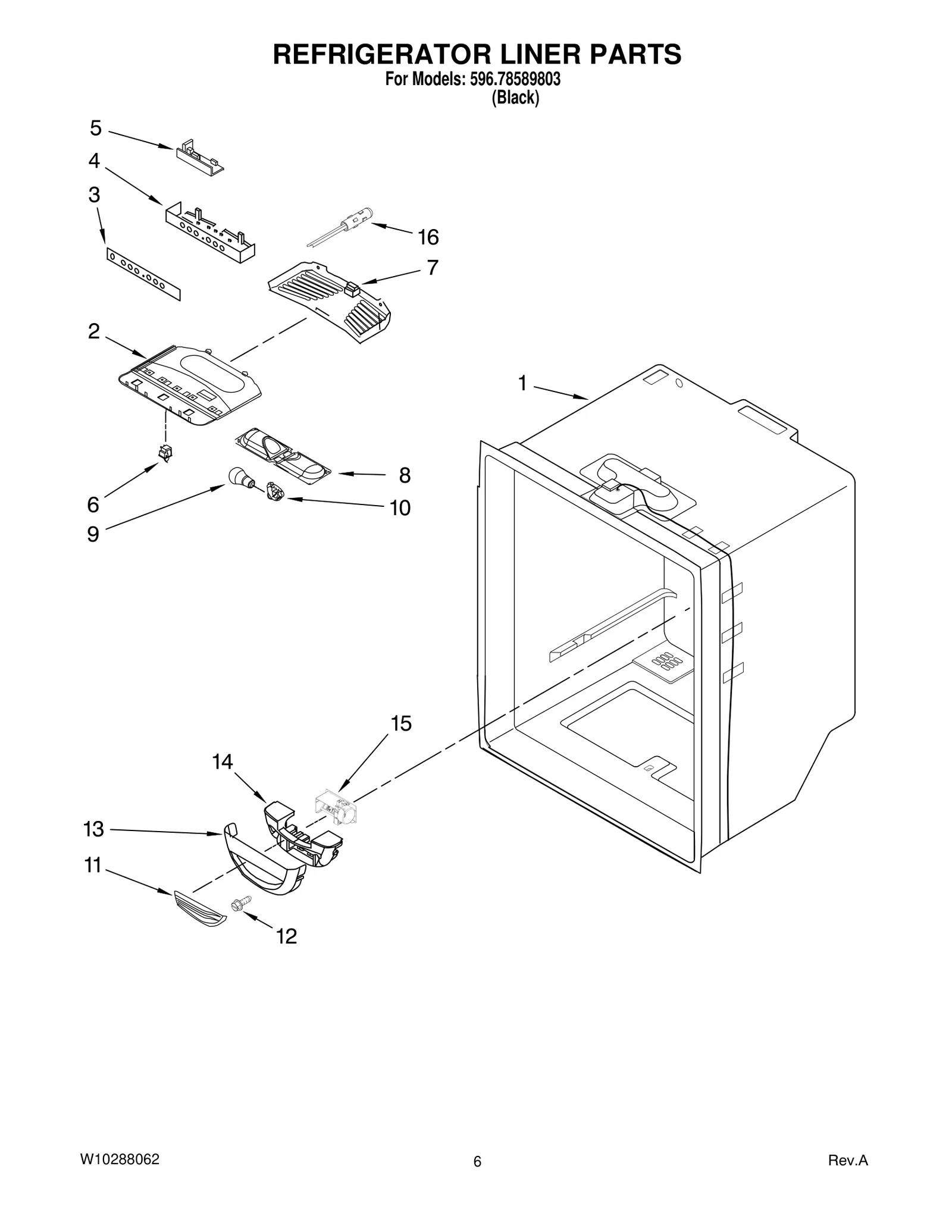 REFRIGERATOR LINER PARTS
For Models: 596.78589803
(Black)

5
4
3
16
7
2
1
8
6
10
9
15
14
13
11
12

W10288062
6
Rev.A