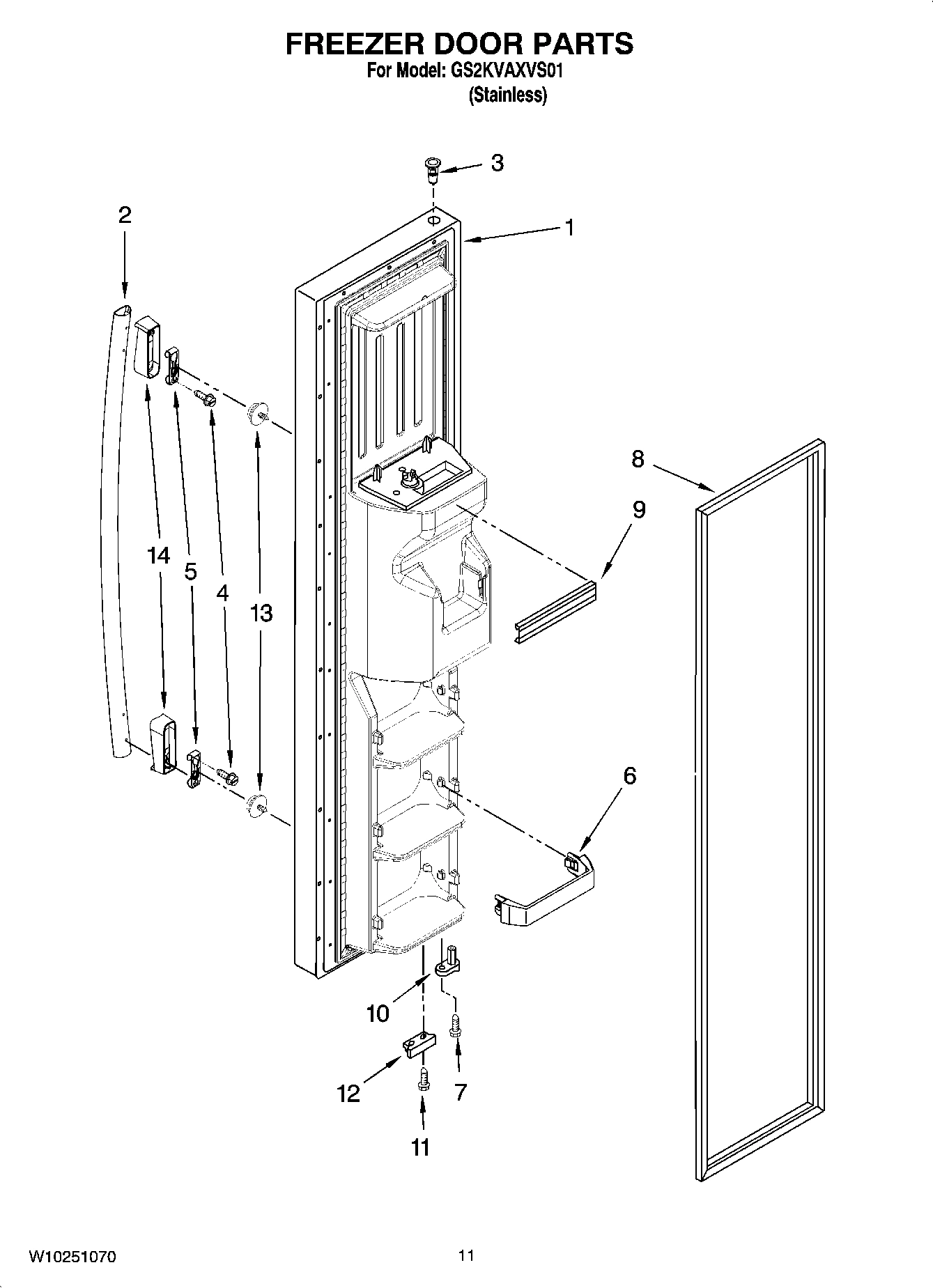 FREEZER DOOR PARTS
For Model: GS2KVAXVS01
(Stainless)

3
2
1
8
9
14
5
4
13
6
10
12
7
11

W10251070
11