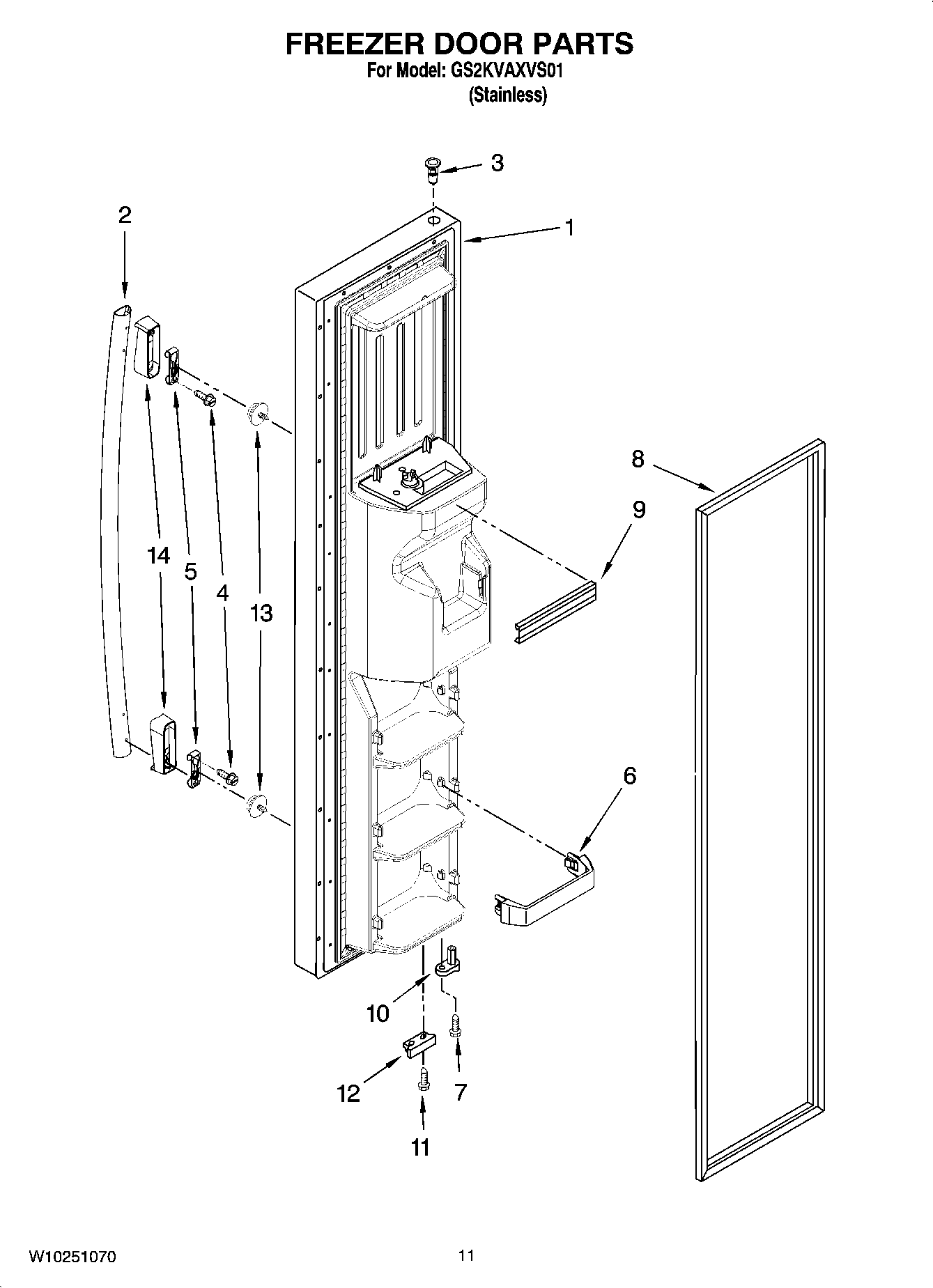 FREEZER DOOR PARTS
For Model: GS2KVAXVS01
(Stainless)

3
2
1
8
9
14
5
4
13
6
10
12
7
11

W10251070
11