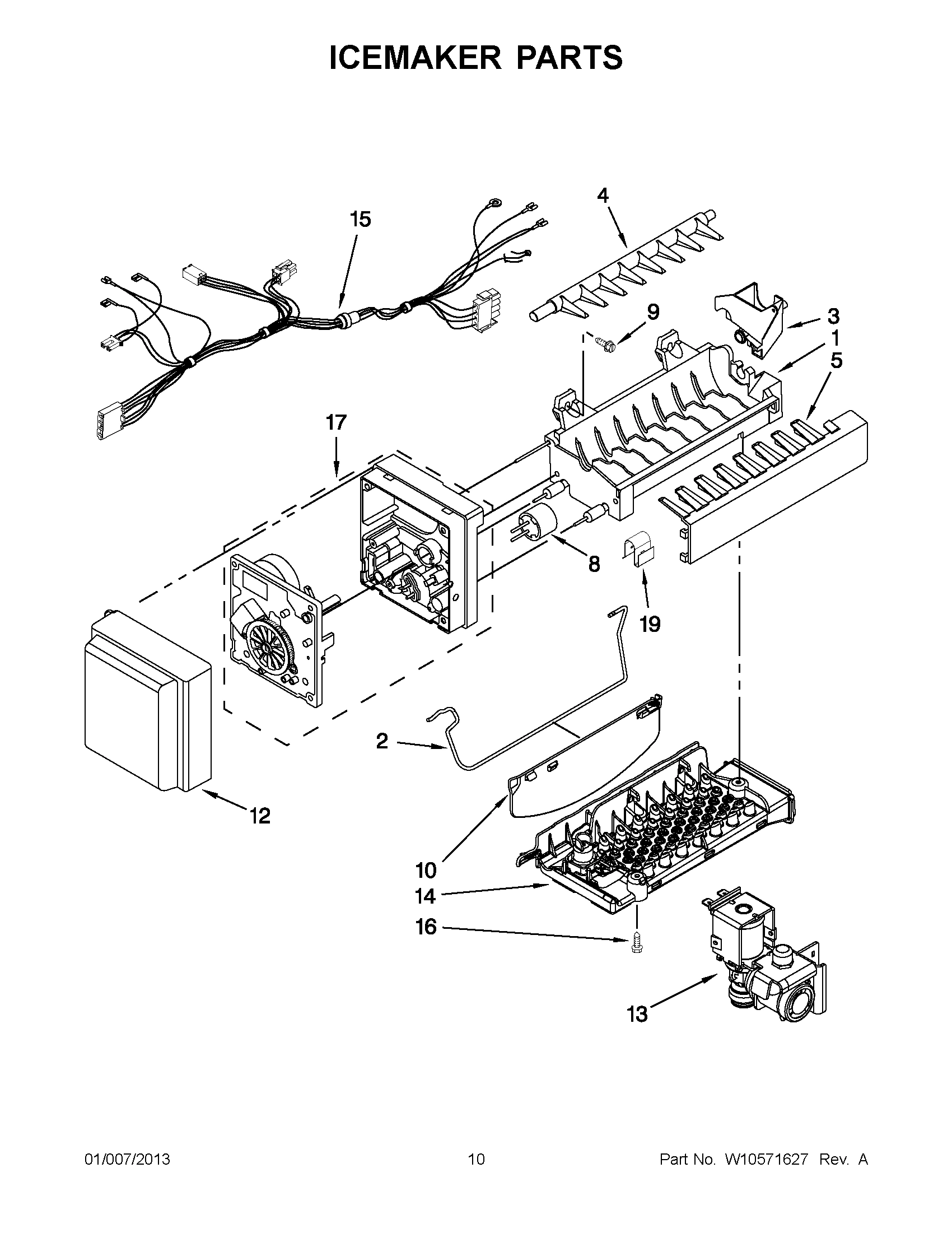 ICEMAKER PARTS

15

4

9

3

1

5

17

8

19

2

12

10

14

16

13

01/007/2013 10 Part No. W10571627 Rev. A