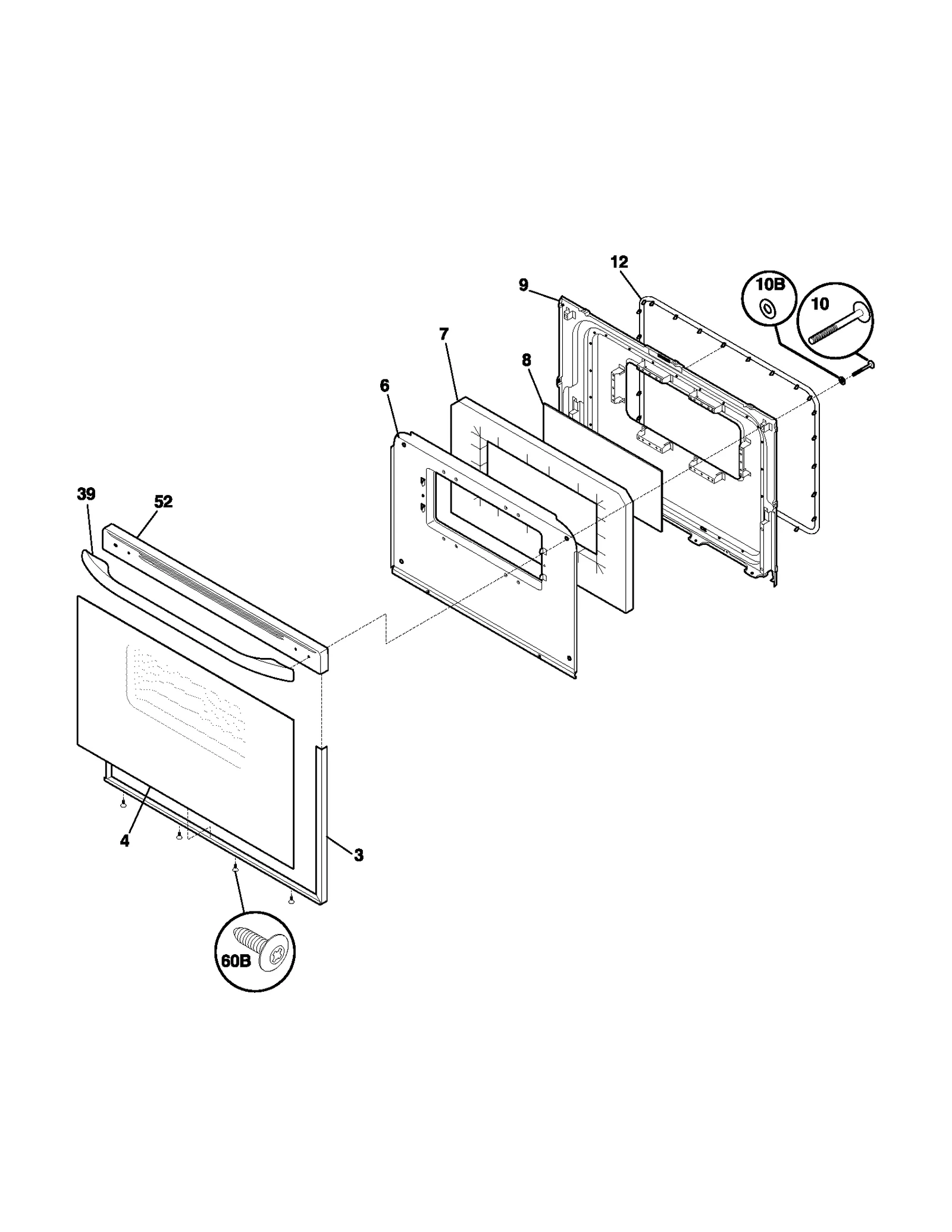 12
9
10B
10
7
8
6
39
52
4
3
60B