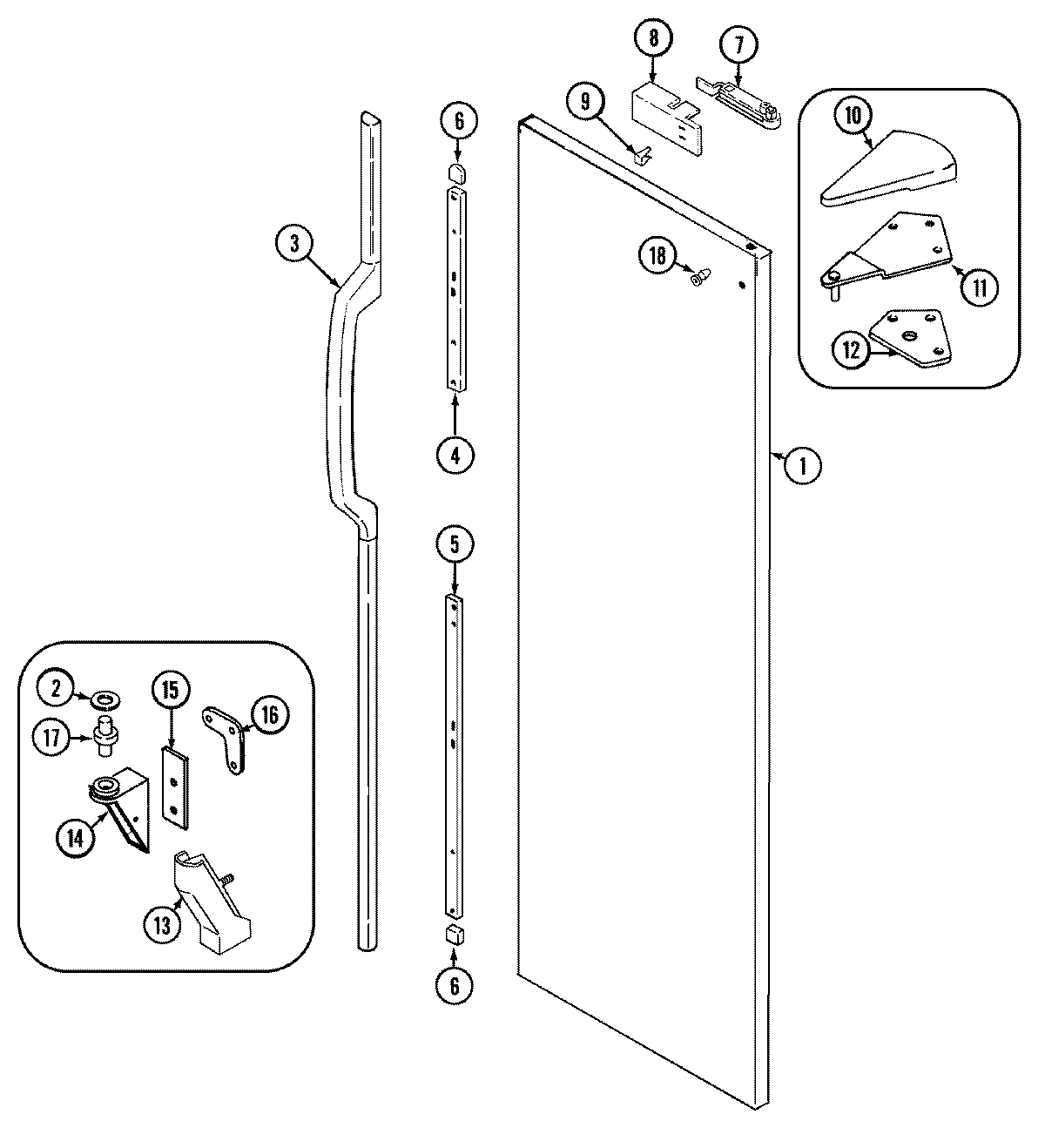 8
7
9
6
10
3
18
11
12
4
1
5
2
15
16
17
14
13
6