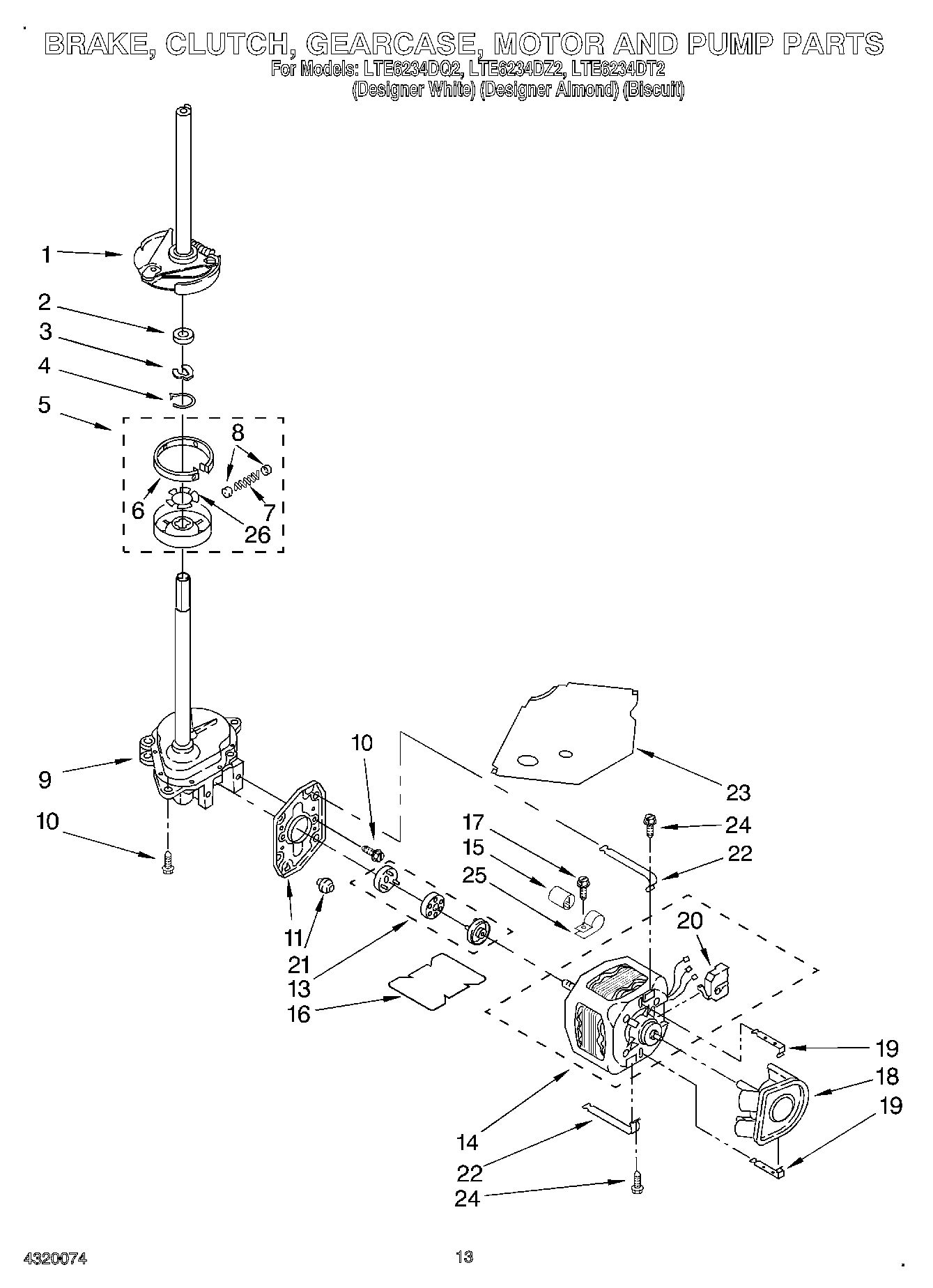 BRAKE, CLUTCH, GEARCASE, MOTOR AND PUMP PARTS
For Models: LTE6234DQ2, LTE6234DZ2, LTE6234DT2
(Designer White) (Designer Almond) (Biscuit)

1
2
3
4
5
8
6
7
26
9
10
10
11
21
13
16
17
15
25
23
24
22
20
19
18
19
14
22
24

4320074
13