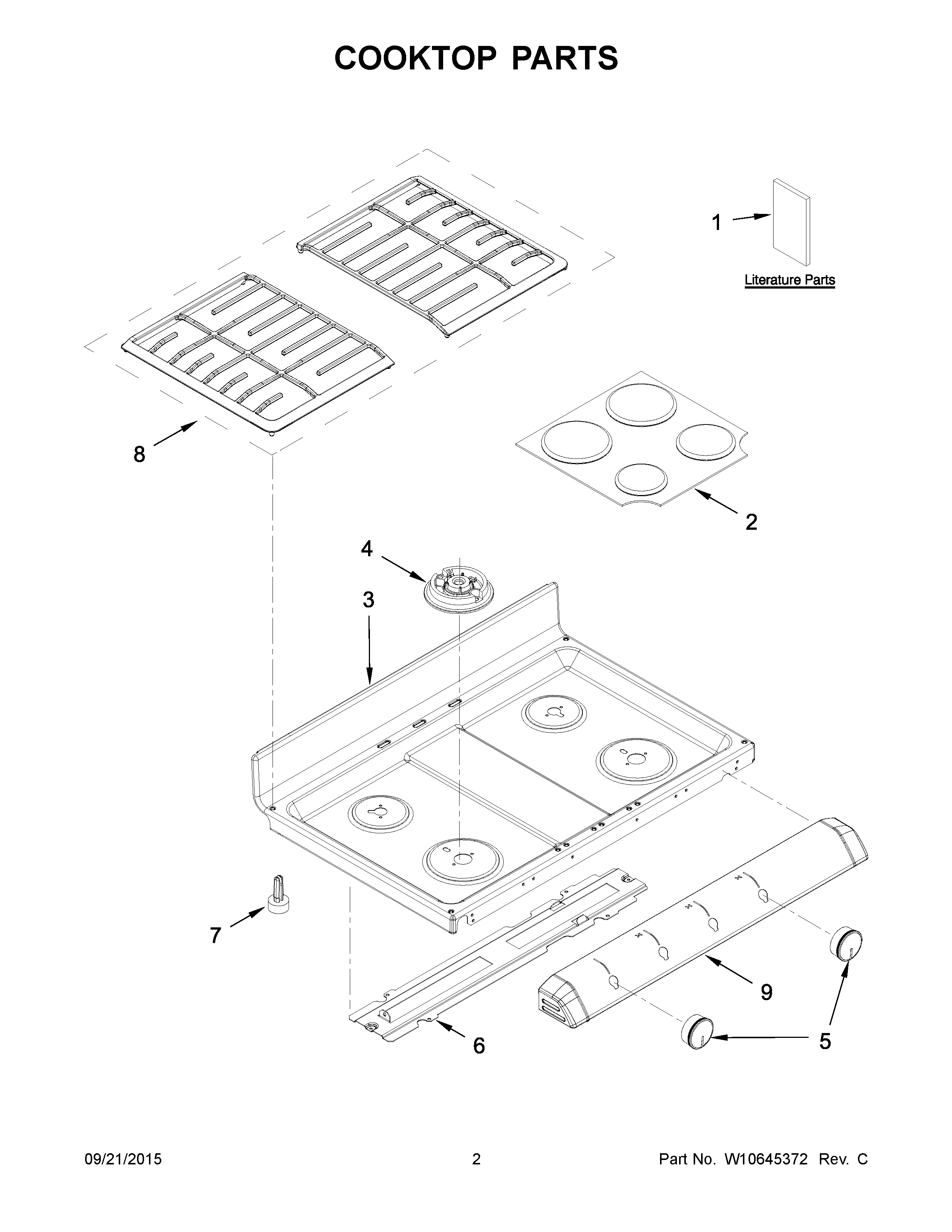 COOKTOP PARTS

1

Literature Parts

8

2

4

3

7

9

6

5

09/21/2015

2

Part No. W10645372 Rev. C