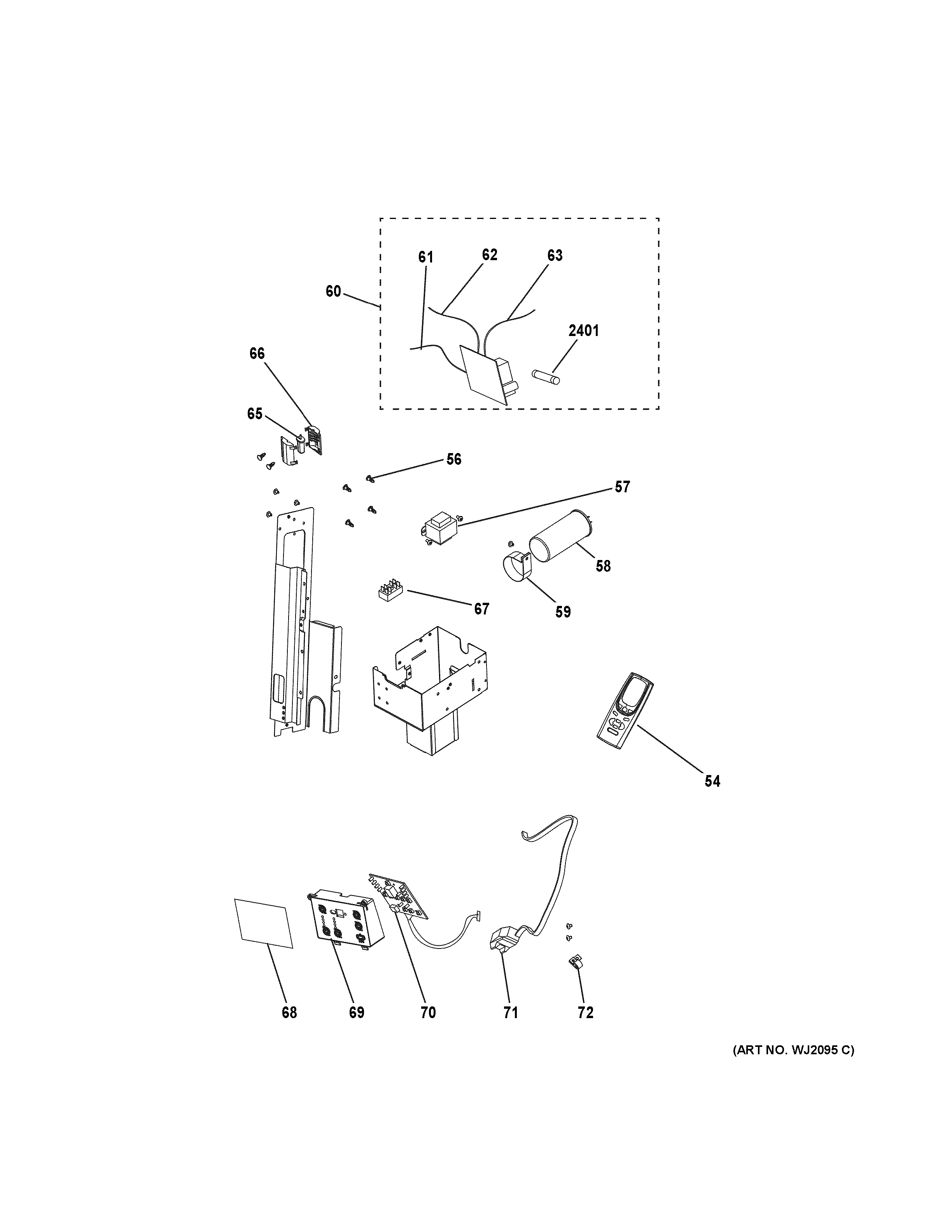 61
62
63
60
2401
66
65
56
57
58
59
67
54
68
69
70
71
72
(ART NO. WJ2095 C)