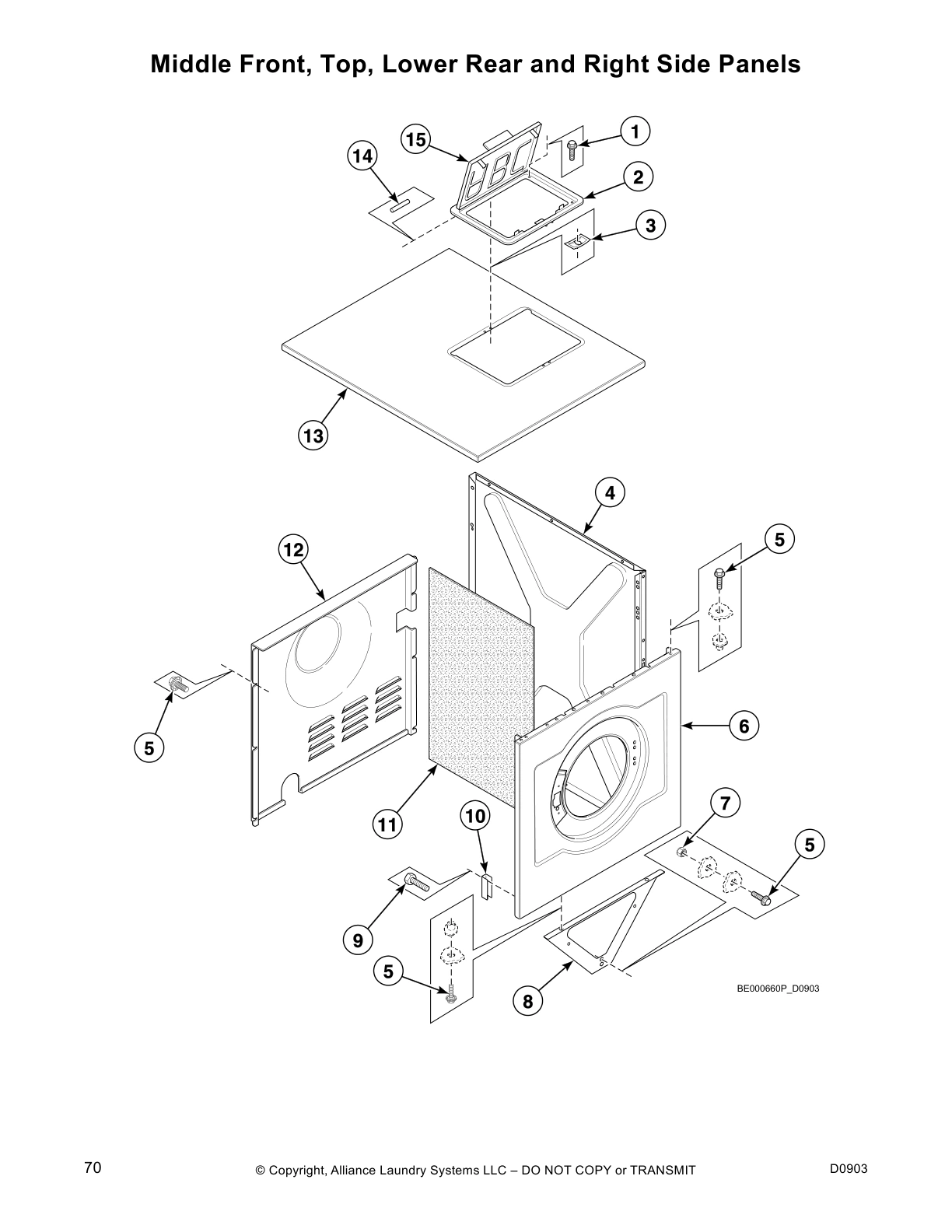 Middle Front, Top, Lower Rear and Right Side Panels

15
14
1
2
3
13
4
12
5
5
6
11
10
7
5
9
5
8
BE000660P_D0903

70
© Copyright, Alliance Laundry Systems LLC – DO NOT COPY or TRANSMIT
D0903