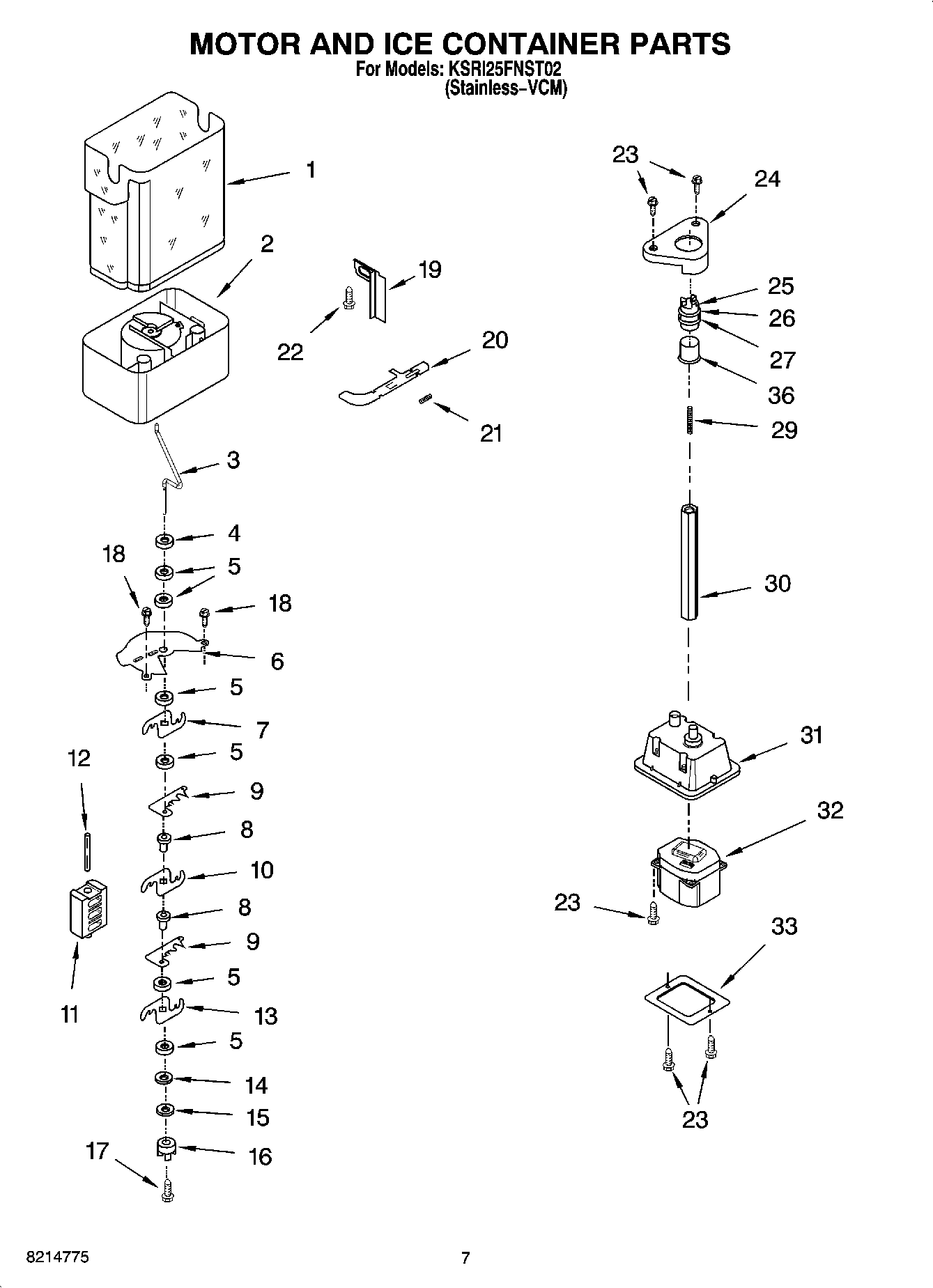 MOTOR AND ICE CONTAINER PARTS
For Models: KSRI25FNST02
(Stainless–VCM)

1
2
19
22
20
21
3
4
18
5
18
6
5
7
12
5
9
8
10
8
9
11
5
13
5
14
15
17
16

23
24
25
26
27
36
29
30
31
32
23
33
23

8214775
7