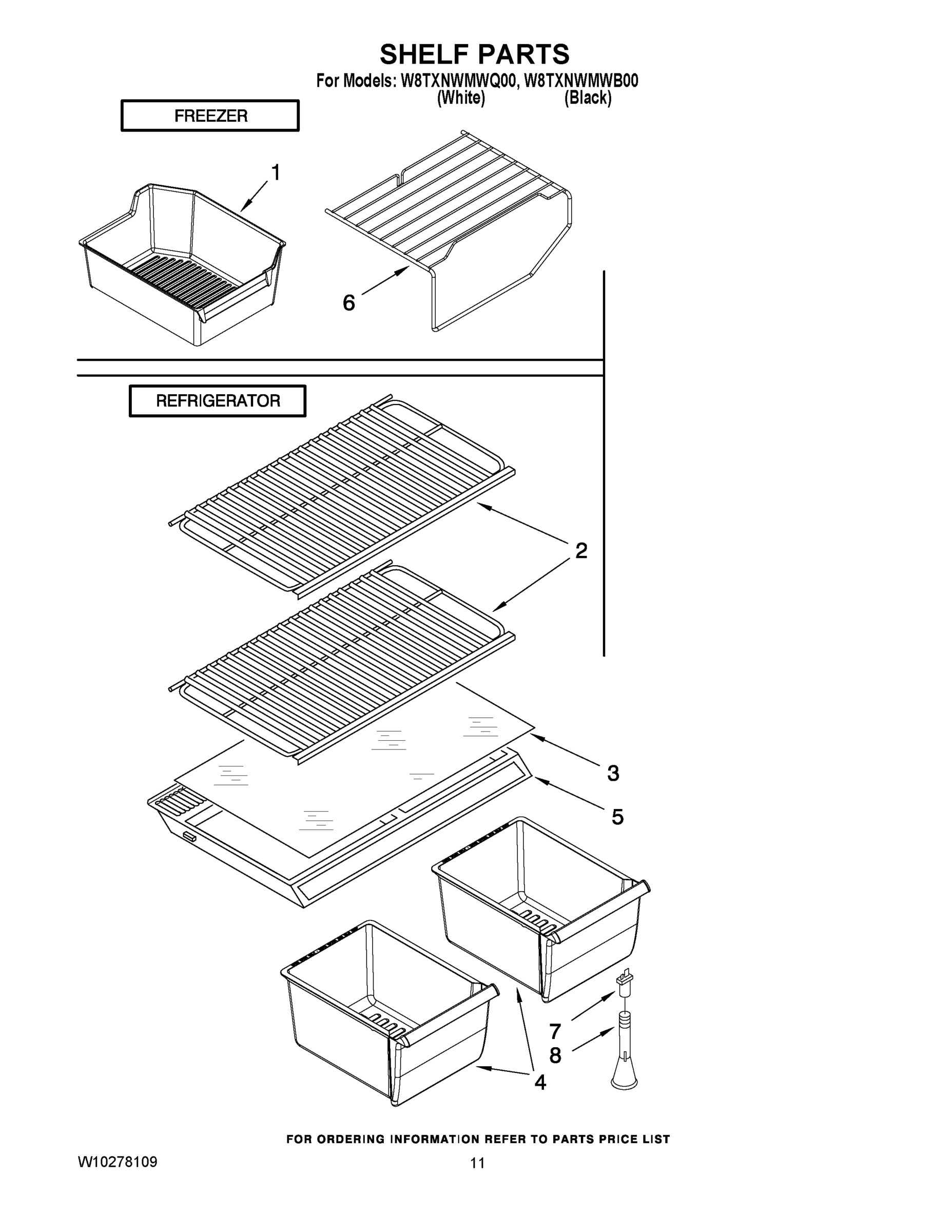 SHELF PARTS

For Models: W8TXNWMWQ00, W8TXNWMWB00
(White) (Black)

FREEZER

1

6

REFRIGERATOR

2

3

5

7

8

4

FOR ORDERING INFORMATION REFER TO PARTS PRICE LIST

W10278109

11