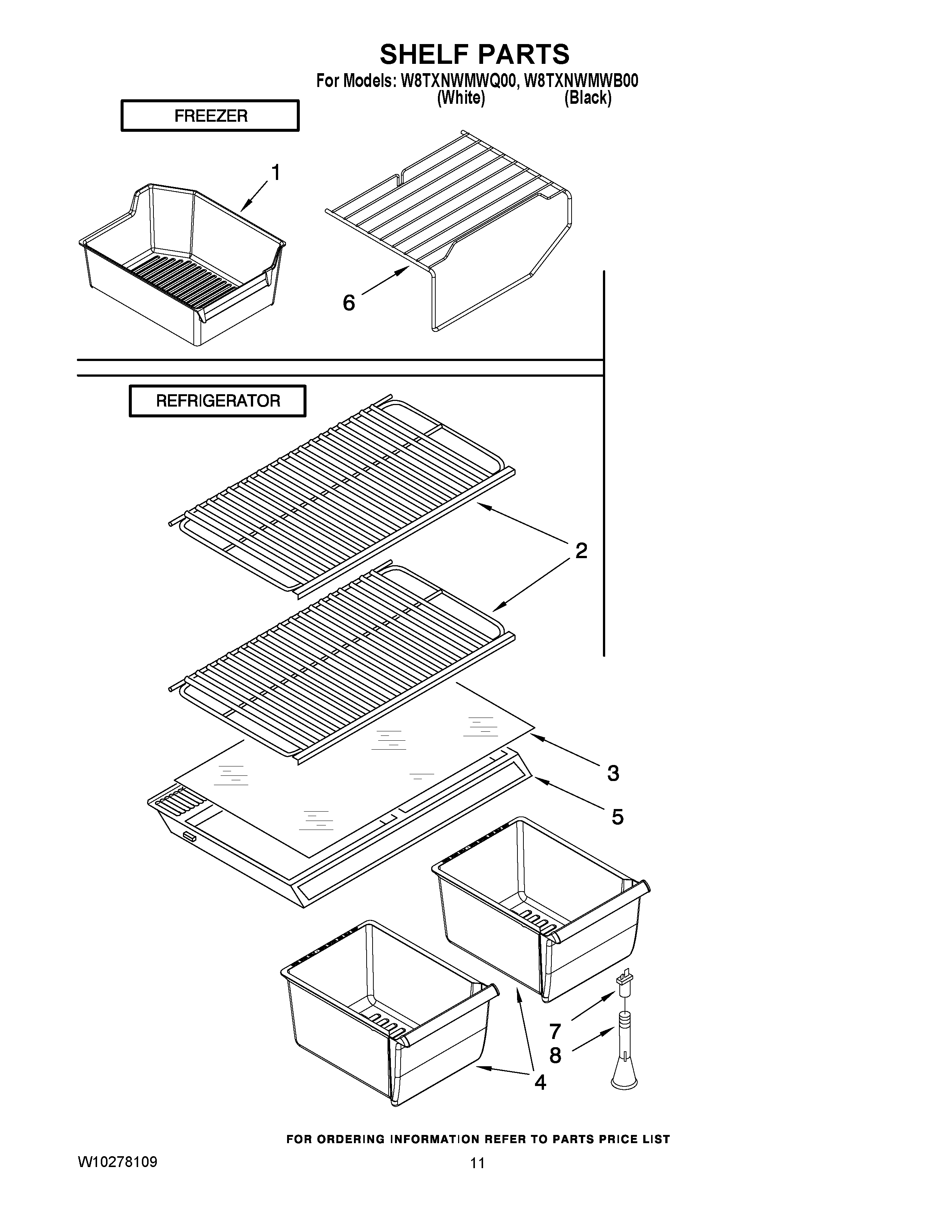 SHELF PARTS
For Models: W8TXNWMWQ00, W8TXNWMWB00
(White) (Black)

FREEZER

1

6

REFRIGERATOR

2

3

5

7

8

4

FOR ORDERING INFORMATION REFER TO PARTS PRICE LIST

W10278109

11