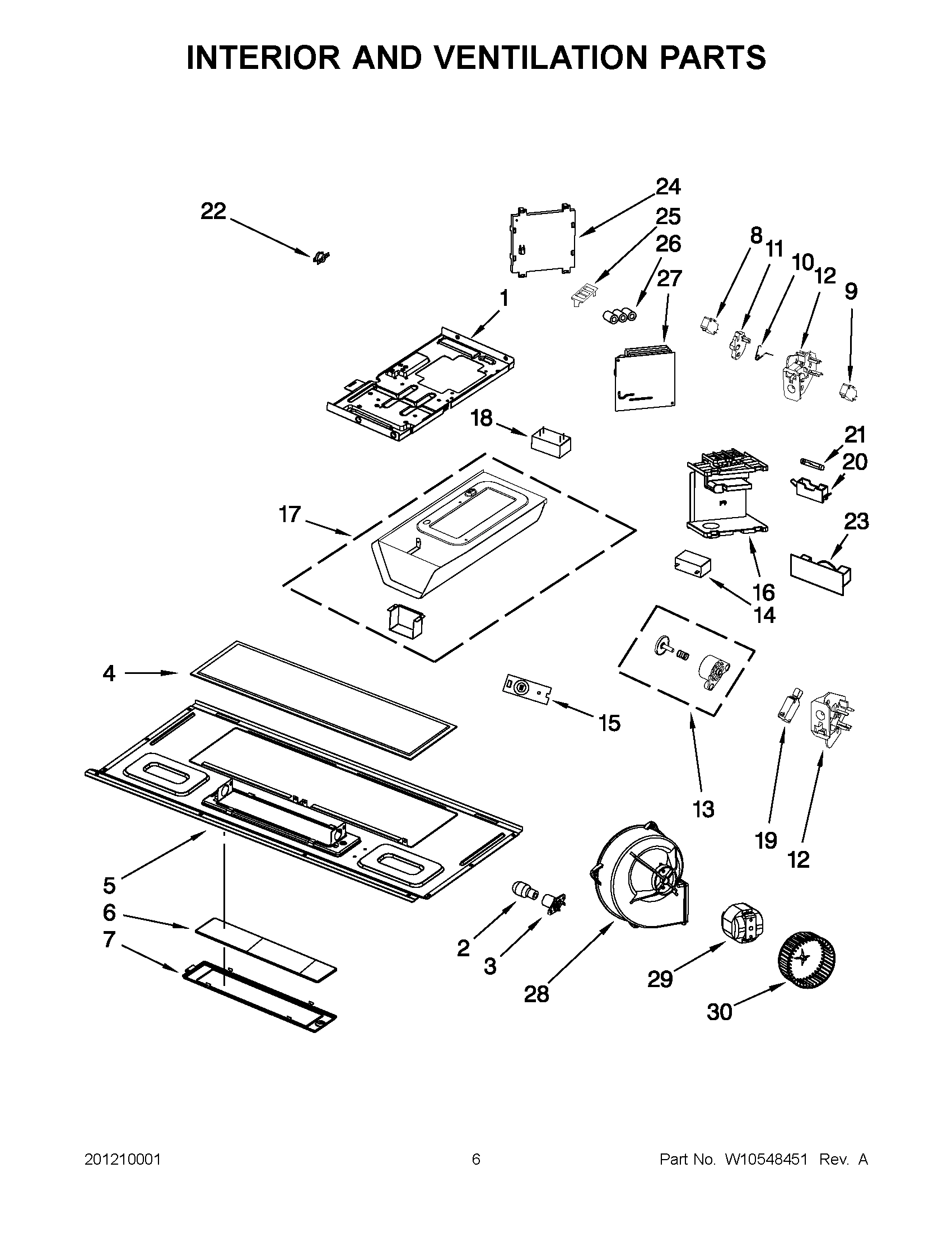 INTERIOR AND VENTILATION PARTS

22
24
25
26
27
8
11
10
12
9
1
18
21
20
17
23
16
14
4
15
13
19
12
5
6
7
2
3
28
29
30

201210001
6
Part No. W10548451 Rev. A