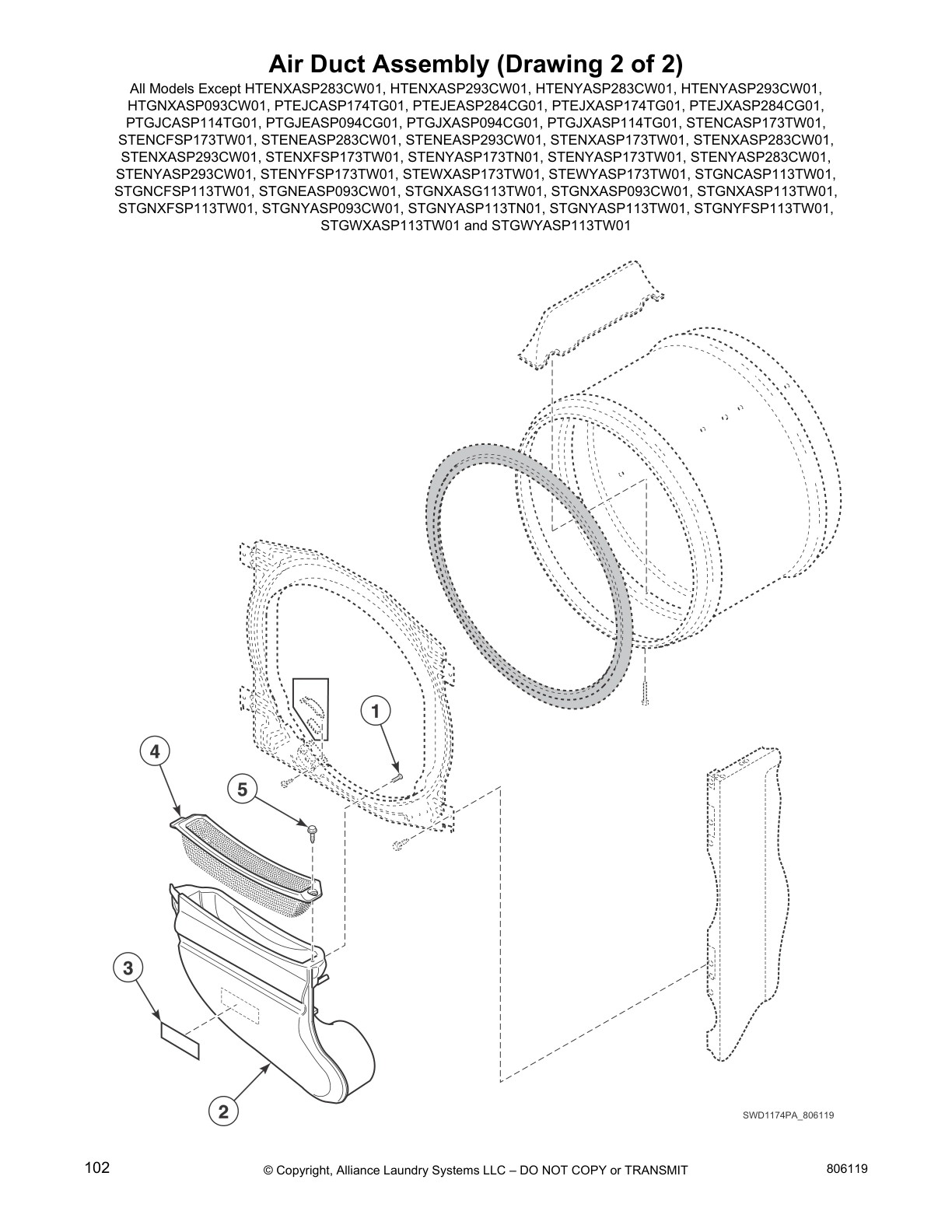 Air Duct Assembly (Drawing 2 of 2)

All Models Except HTENXASP283CW01, HTENXASP293CW01, HTENYASP283CW01, HTENYASP293CW01, HTGNXASP093CW01, PTEJCASP174TG01, PTEJEASP284CG01, PTEJXASP174TG01, PTEJXASP284CG01, PTGJCASP114TG01, PTGJEASP094CG01, PTGJXASP094CG01, PTGJXASP114TG01, STENCASP173TW01, STENCFSP173TW01, STENEASP283CW01, STENEASP293CW01, STENXASP173TW01, STENXASP283CW01, STENXASP293CW01, STENXFSP173TW01, STENYASP173TN01, STENYASP173TW01, STENYASP283CW01, STENYASP293CW01, STENYFSP173TW01, STEWXASP173TW01, STEWYASP173TW01, STGNCASP113TW01, STGNCFSP113TW01, STGNEASP093CW01, STGNXASG113TW01, STGNXASP093CW01, STGNXASP113TW01, STGNXFSP113TW01, STGNYASP093CW01, STGNYASP113TN01, STGNYASP113TW01, STGNYFSP113TW01, STGWXASP113TW01 and STGWYASP113TW01

1

4

5

3

2

SWD1174PA_806119

102

© Copyright, Alliance Laundry Systems LLC – DO NOT COPY or TRANSMIT

806119