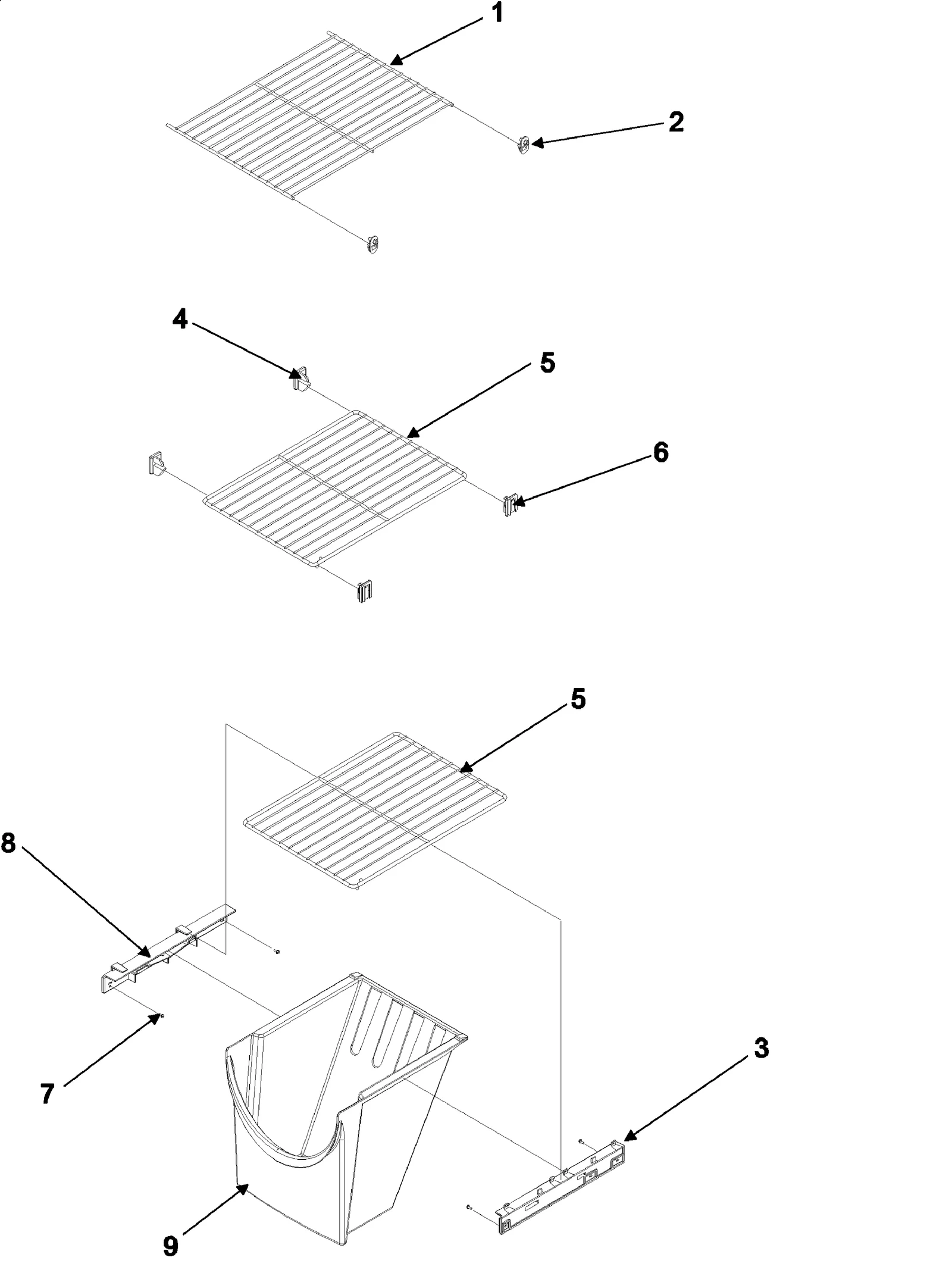 1
2
4
5
6
5
8
7
3
9