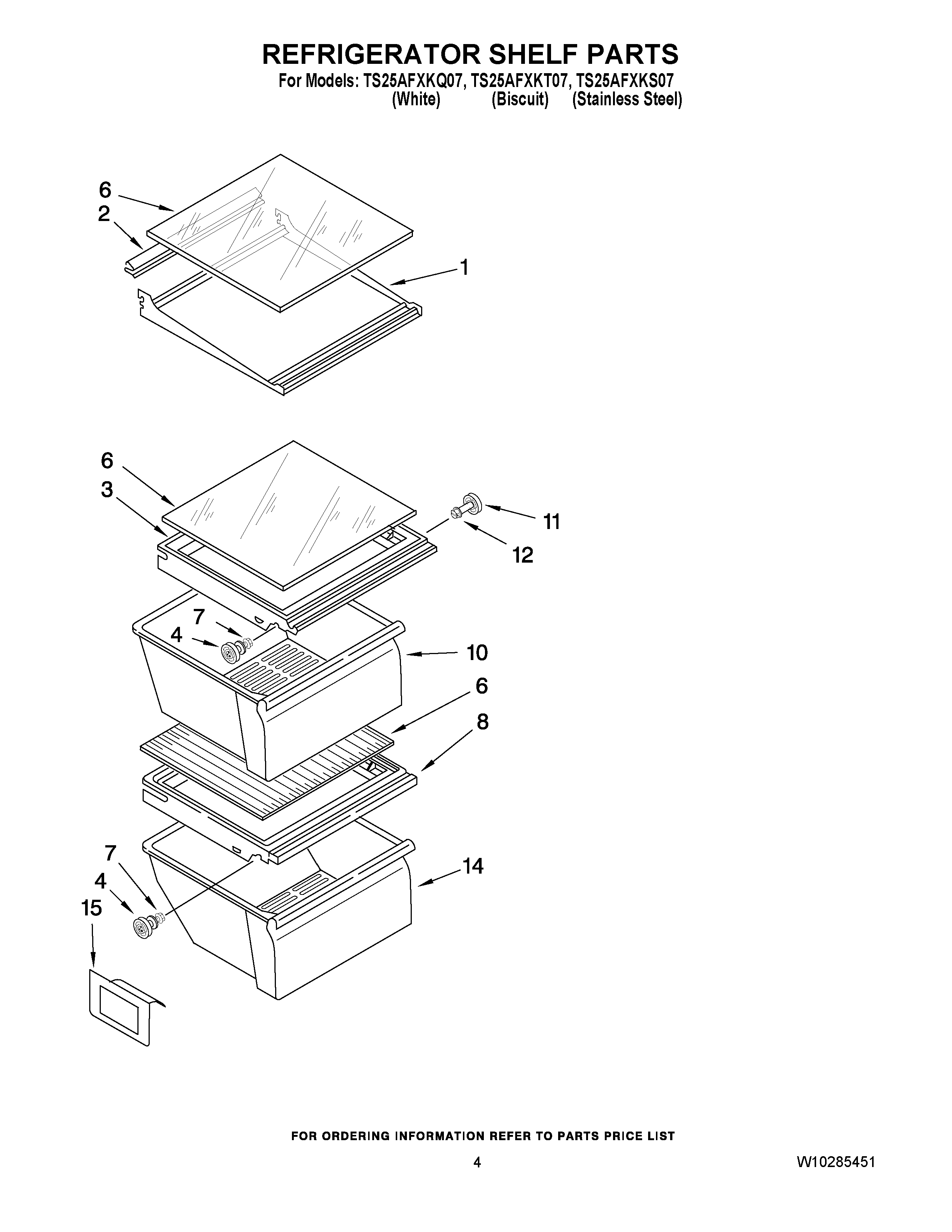 REFRIGERATOR SHELF PARTS

For Models: TS25AFXKQ07, TS25AFXKT07, TS25AFXKS07
(White) (Biscuit) (Stainless Steel)

6
2
1
6
3
11
12
7
4
10
6
8
7
4
15
14

FOR ORDERING INFORMATION REFER TO PARTS PRICE LIST

4

W10285451