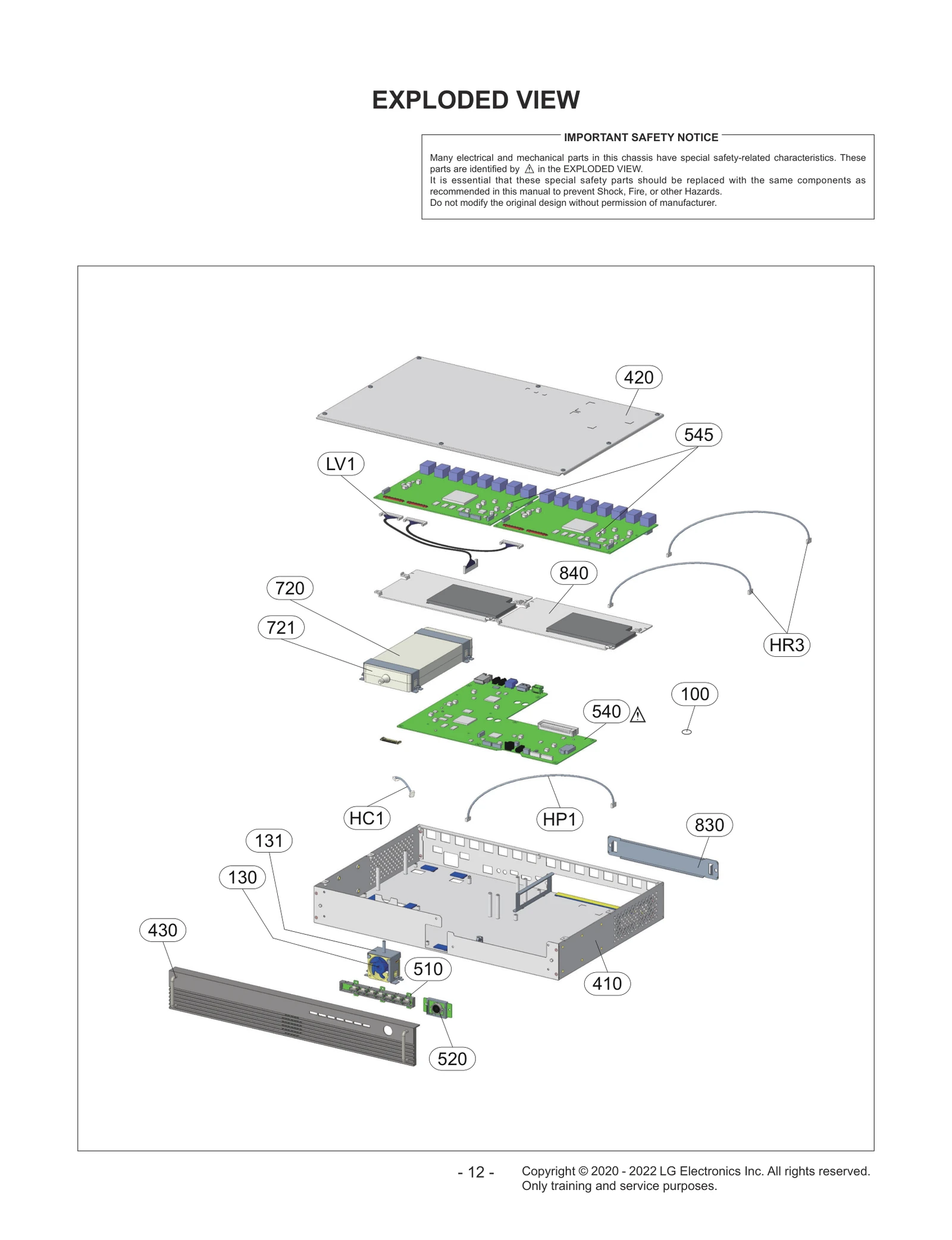 EXPLODED VIEW

IMPORTANT SAFETY NOTICE

Many electrical and mechanical parts in this chassis have special safety-related characteristics. These parts are identified by ⚠ in the EXPLODED VIEW.
It is essential that these special safety parts should be replaced with the same components as recommended in this manual to prevent Shock, Fire, or other Hazards.
Do not modify the original design without permission of manufacturer.

420
545
LV1
840
720
721
HR3
100
540 ⚠
HC1
HP1
830
131
130
430
510
410
520

- 12 -

Copyright © 2020 - 2022 LG Electronics Inc. All rights reserved.
Only training and service purposes.