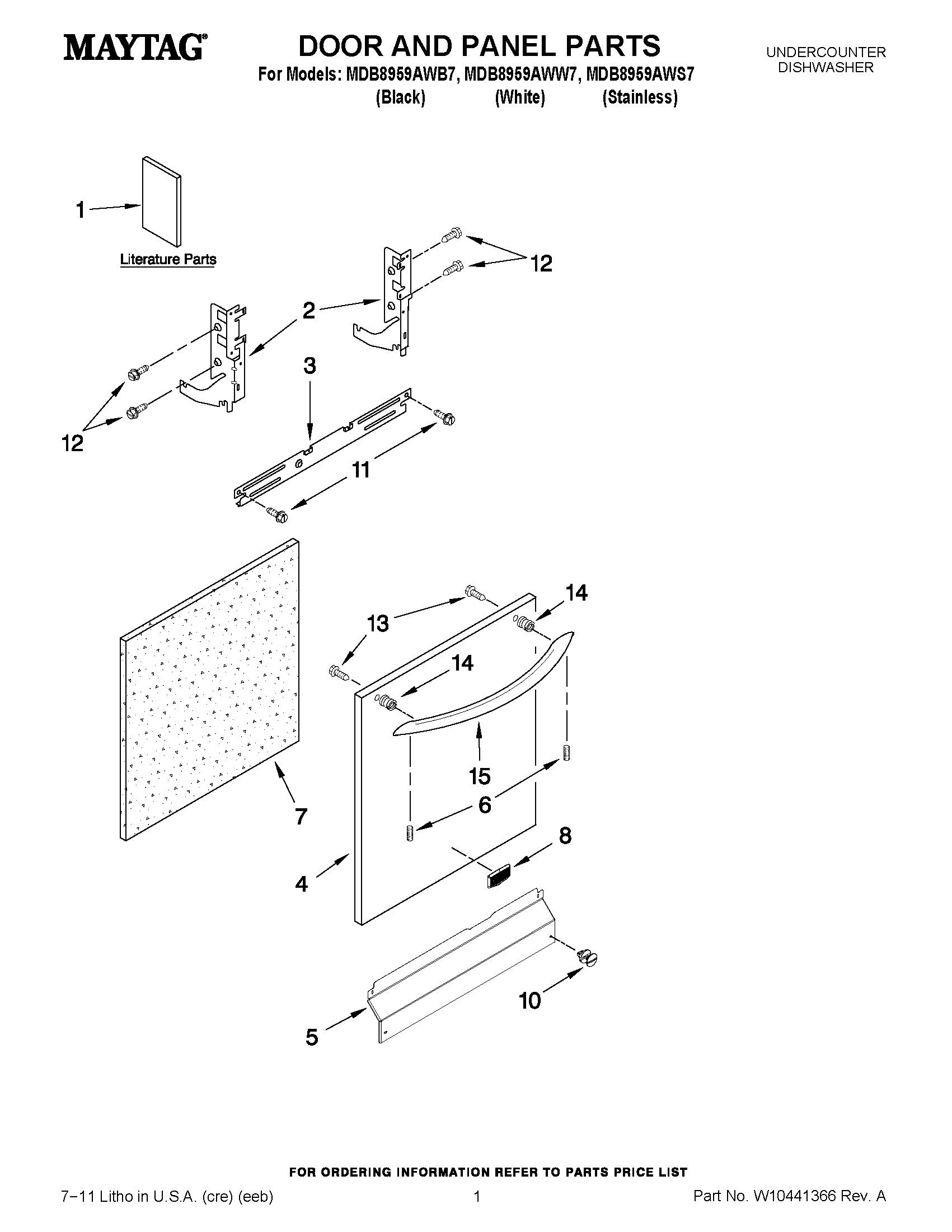 MAYTAG®

DOOR AND PANEL PARTS

For Models: MDB8959AWB7, MDB8959AWW7, MDB8959AWS7
(Black) (White) (Stainless)

UNDERCOUNTER DISHWASHER

1

Literature Parts

12

2

3

12

11

14

13

14

15

6

7

8

4

10

5

FOR ORDERING INFORMATION REFER TO PARTS PRICE LIST

7−11 Litho in U.S.A. (cre) (eeb)

1

Part No. W10441366 Rev. A