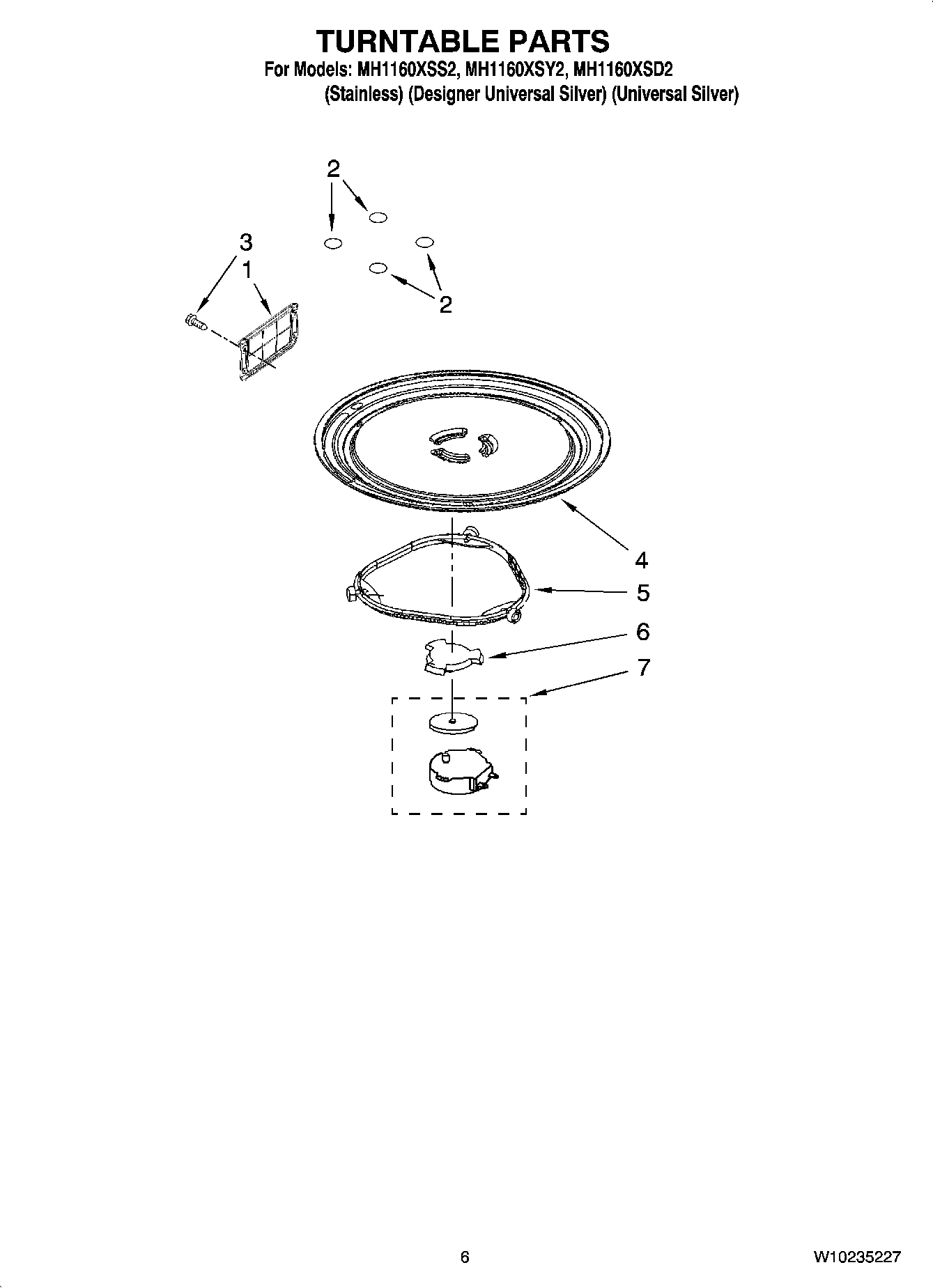 TURNTABLE PARTS

For Models: MH1160XSS2, MH1160XSY2, MH1160XSD2
(Stainless) (Designer Universal Silver) (Universal Silver)

2

3

1

2

4

5

6

7

6

W10235227