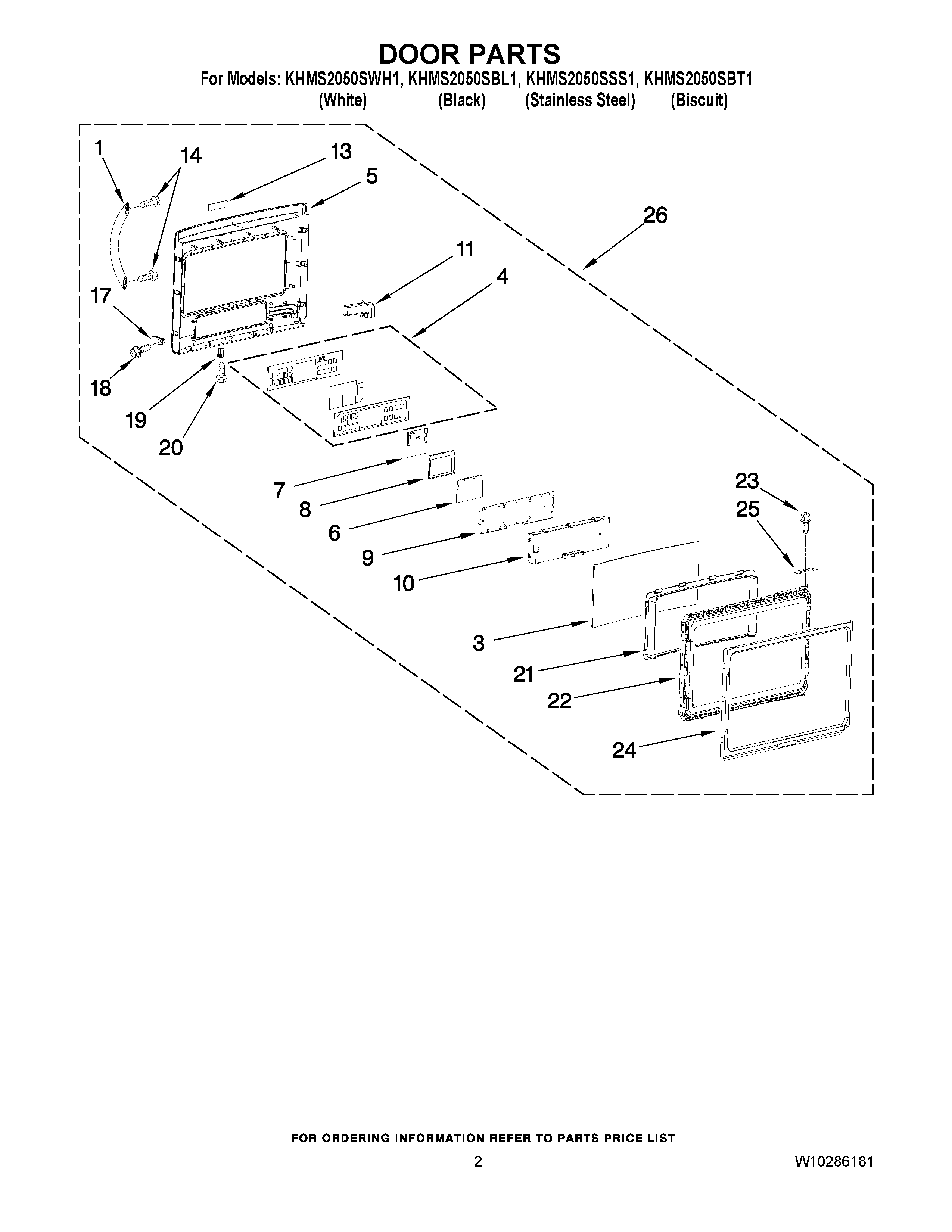 DOOR PARTS

For Models: KHMS2050SWH1, KHMS2050SBL1, KHMS2050SSS1, KHMS2050SBT1
(White) (Black) (Stainless Steel) (Biscuit)

1
14
13
5
26
11
4
17
18
19
20
7
8
6
9
10
23
25
3
21
22
24

FOR ORDERING INFORMATION REFER TO PARTS PRICE LIST

2

W10286181