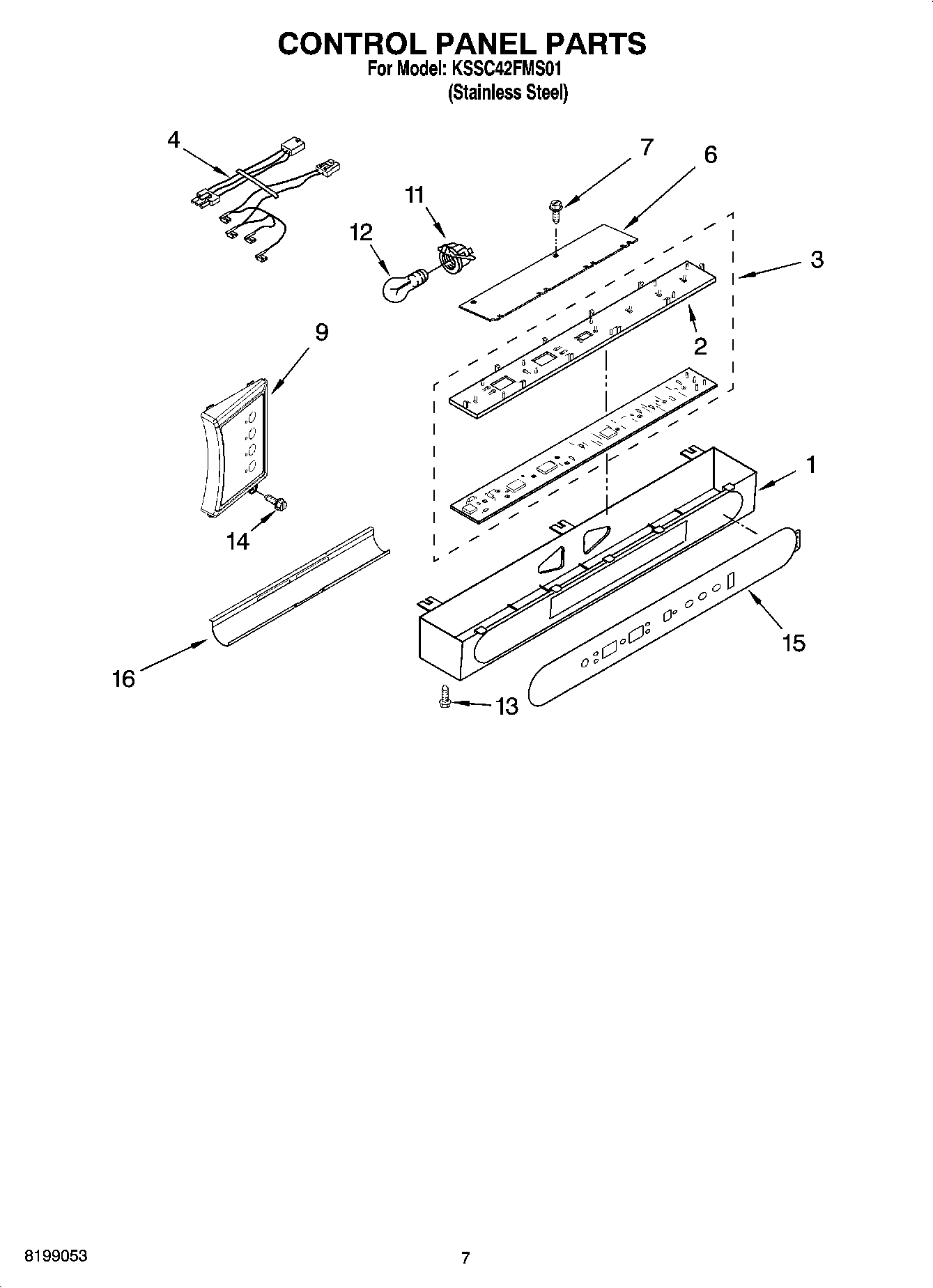 CONTROL PANEL PARTS
For Model: KSSC42FMS01
(Stainless Steel)

4
7
6
11
12
3
2
9
1
14
15
16
13

8199053

7