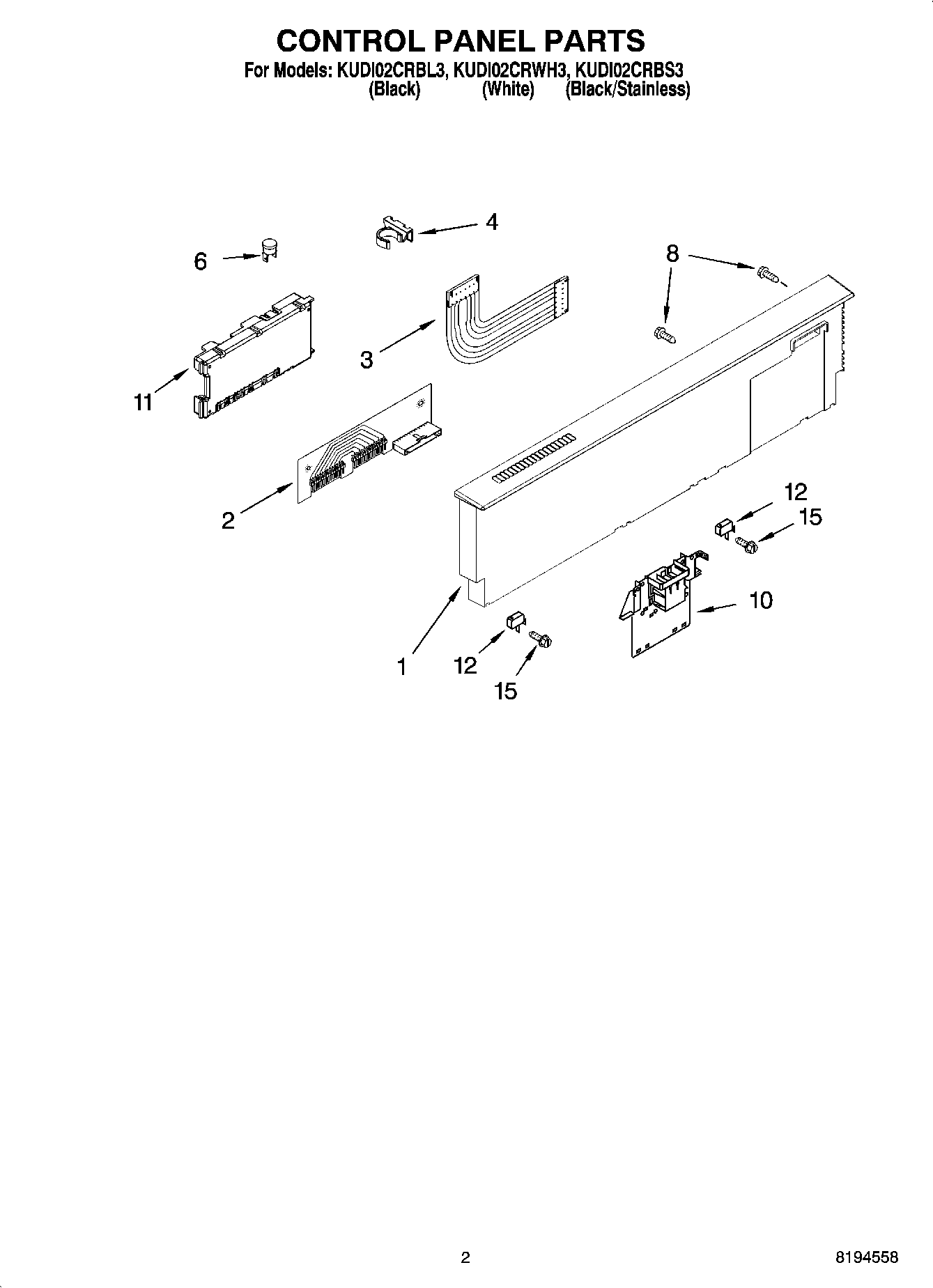 CONTROL PANEL PARTS

For Models: KUDI02CRBL3, KUDI02CRWH3, KUDI02CRBS3
(Black) (White) (Black/Stainless)

4
6
8
3
11
2
12
15
10
1
12
15

2

8194558