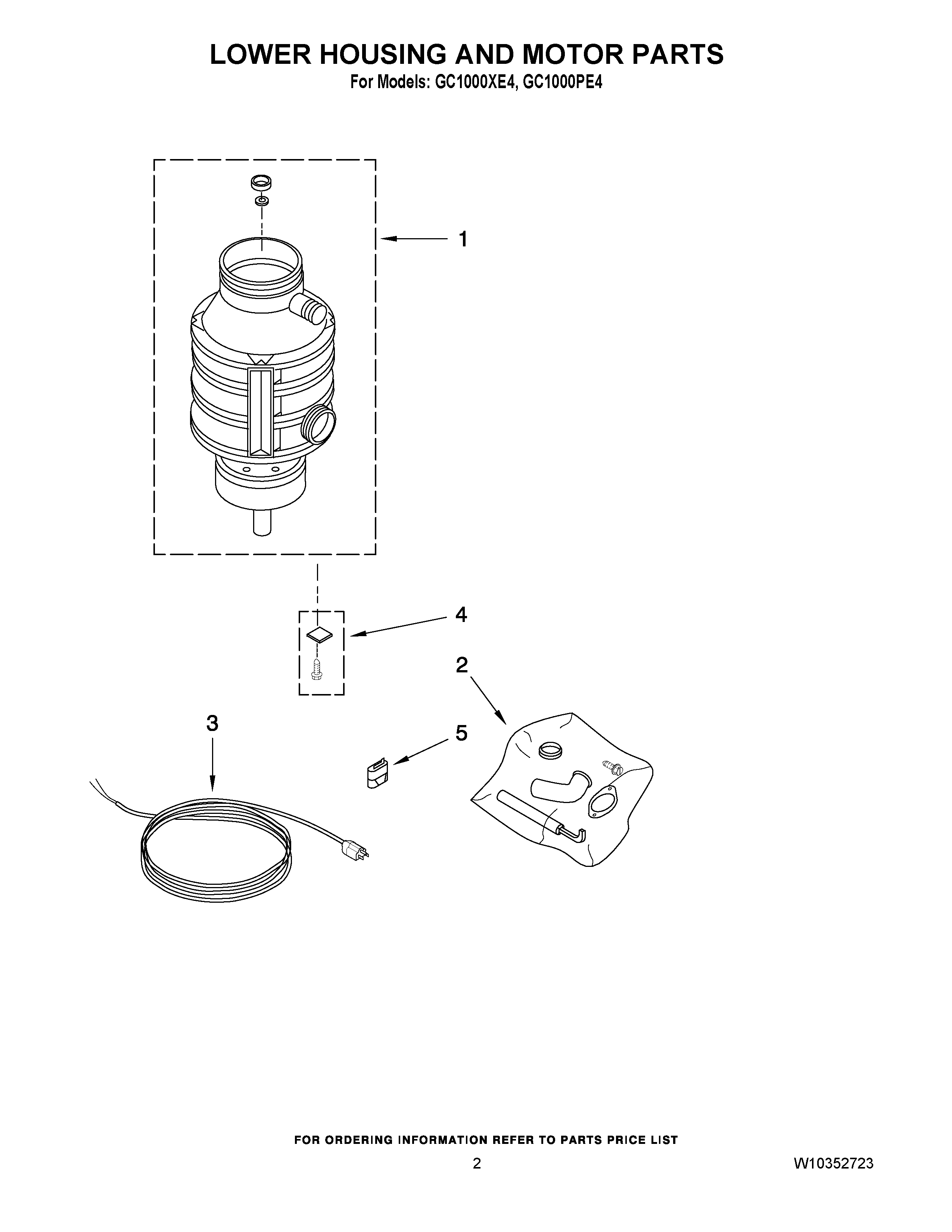 LOWER HOUSING AND MOTOR PARTS
For Models: GC1000XE4, GC1000PE4

1

4

2

3

5

FOR ORDERING INFORMATION REFER TO PARTS PRICE LIST

2

W10352723