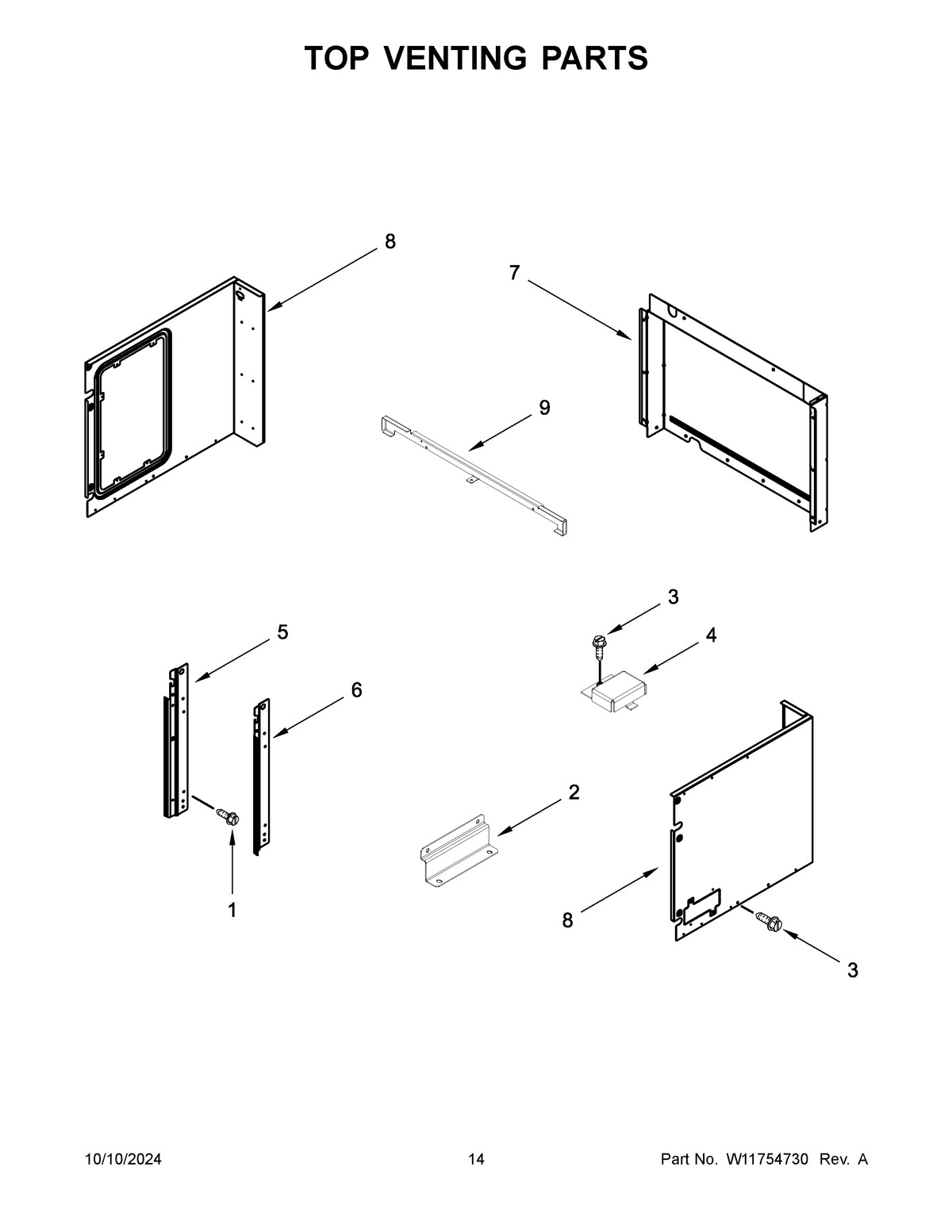 TOP VENTING PARTS

8

7

9

3

5

4

6

2

1

8

3

10/10/2024

14

Part No. W11754730 Rev. A