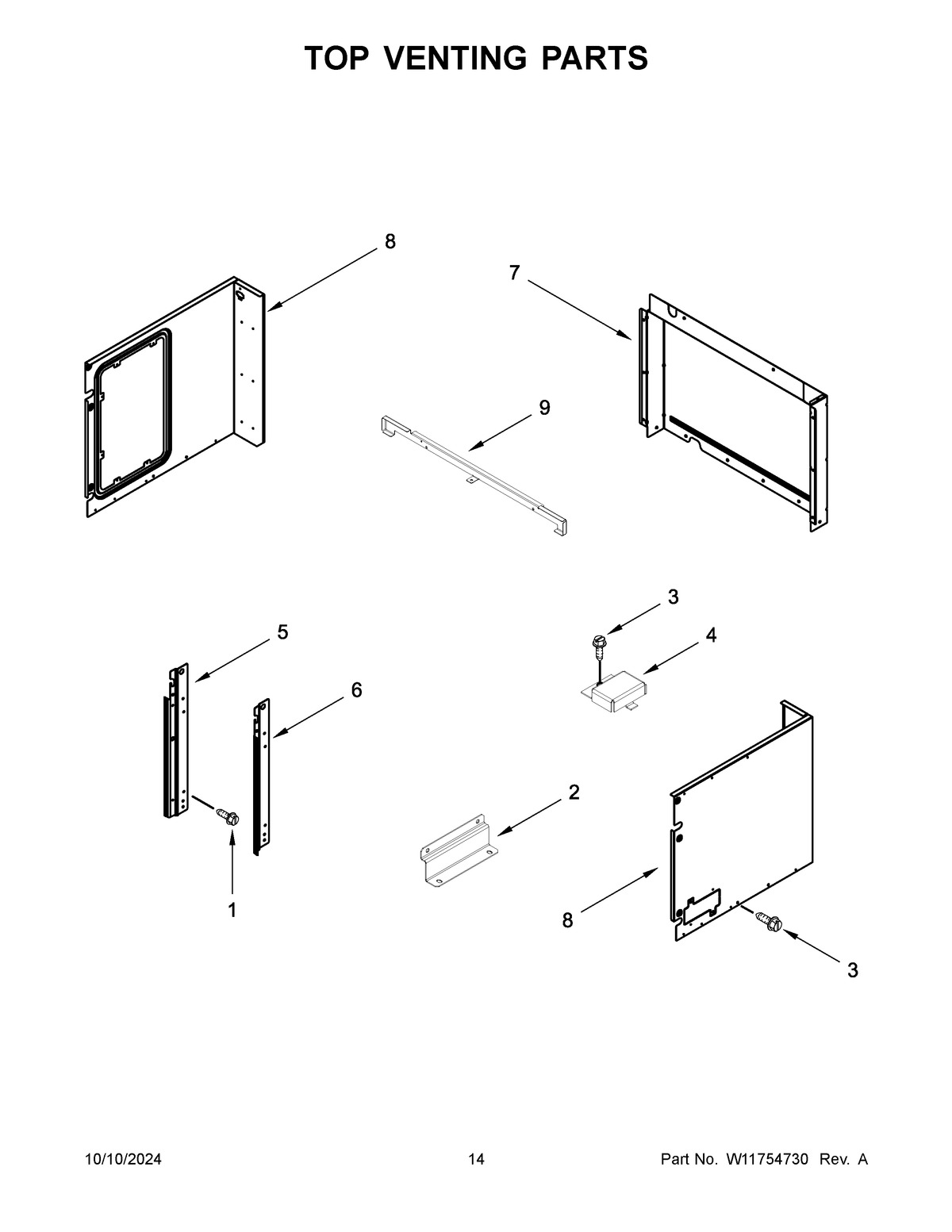 TOP VENTING PARTS

8

7

9

3

5

4

6

2

1

8

3

10/10/2024 14 Part No. W11754730 Rev. A