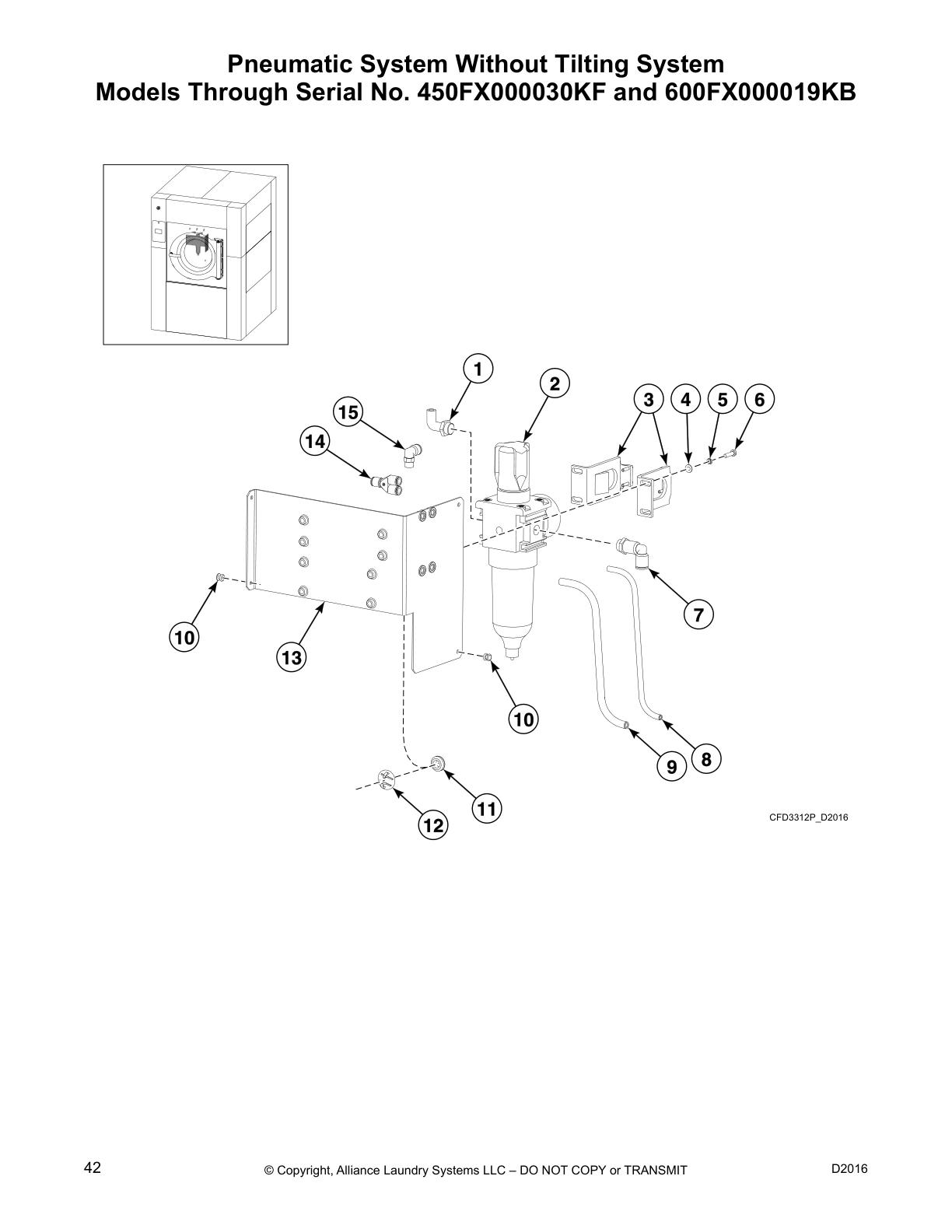 Pneumatic System Without Tilting System
Models Through Serial No. 450FX000030KF and 600FX000019KB

1
2
3
4
5
6
15
14
7
10
13
10
9
8
11
12

CFD3312P_D2016

42

© Copyright, Alliance Laundry Systems LLC – DO NOT COPY or TRANSMIT

D2016