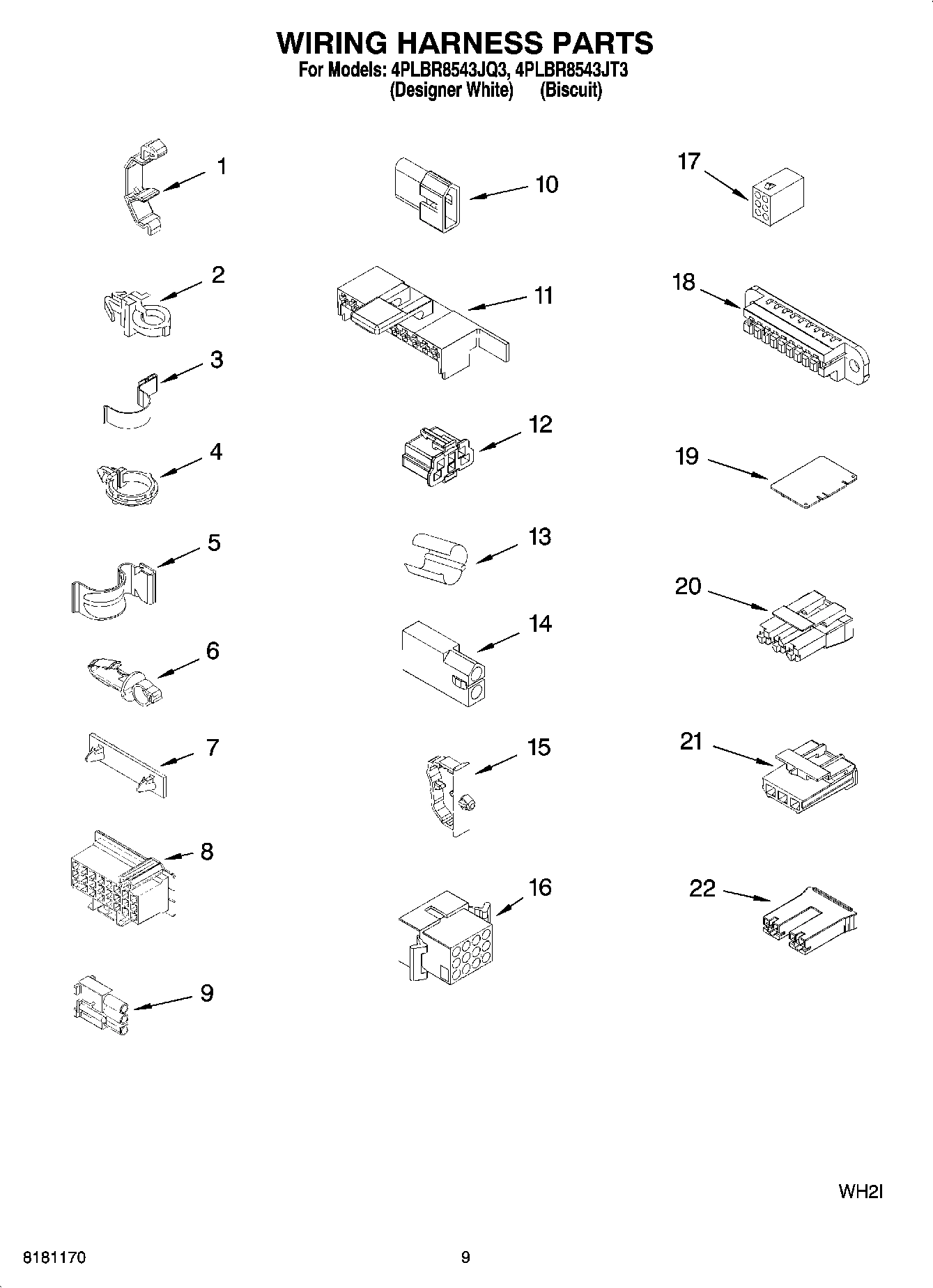 WIRING HARNESS PARTS
For Models: 4PLBR8543JQ3, 4PLBR8543JT3
(Designer White) (Biscuit)

1
2
3
4
5
6
7
8
9
10
11
12
13
14
15
16
17
18
19
20
21
22

WH2I

8181170

9