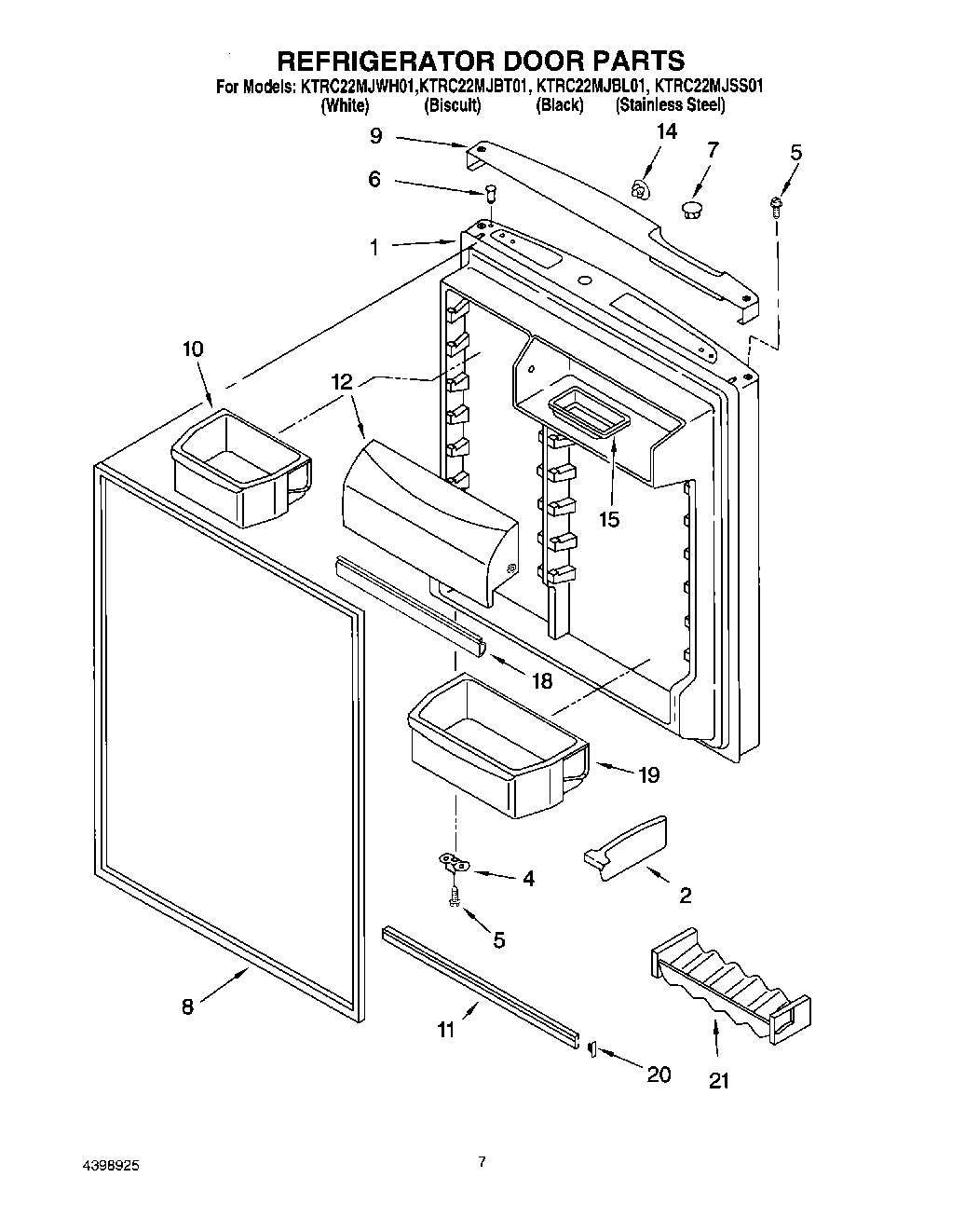 REFRIGERATOR DOOR PARTS

For Models: KTRC22MJWH01,KTRC22MJBT01, KTRC22MJBL01, KTRC22MJSS01
(White) (Biscuit) (Black) (Stainless Steel)

9
14
7
5
6
1
10
12
15
18
19
4
2
5
8
11
20
21

4398925

7