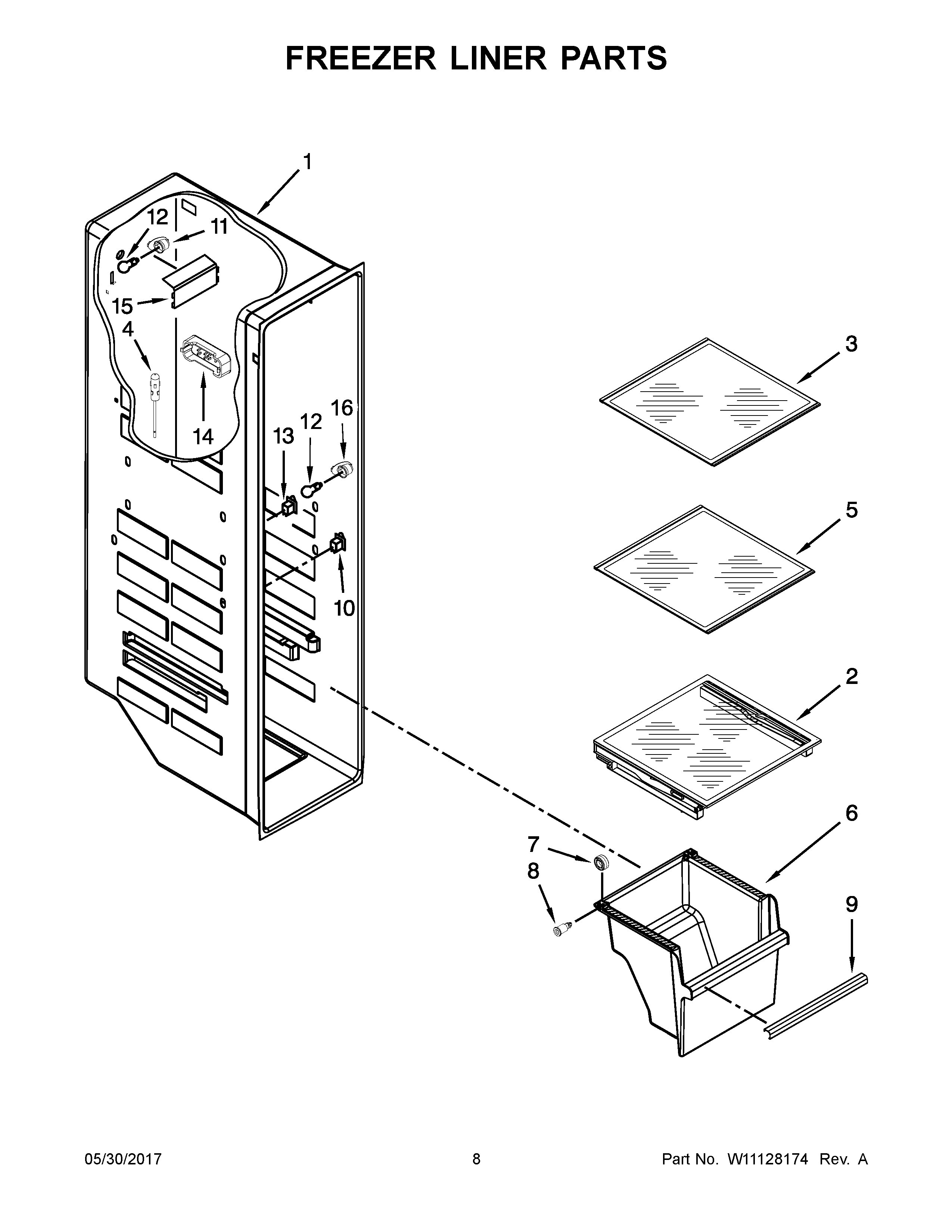 FREEZER LINER PARTS

1

12

11

15

4

14

13

12

16

10

3

5

2

6

7

8

9

05/30/2017

8

Part No. W11128174 Rev. A