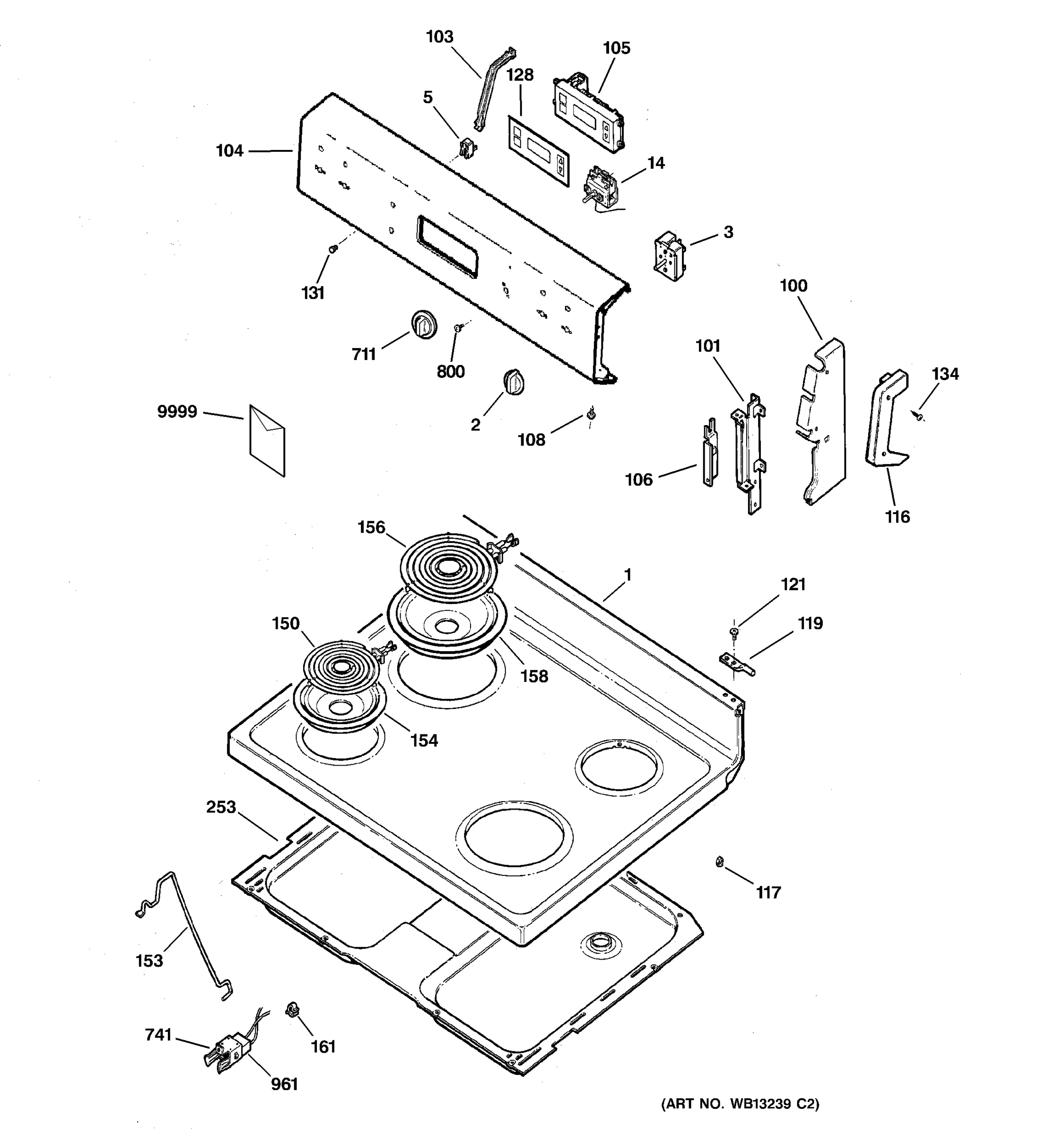 103
105
128
5
104
14
3
131
100
711
800
101
134
9999
2
108
106
116
156
1
121
150
119
158
154
253
117
153
741
161
961
(ART NO. WB13239 C2)