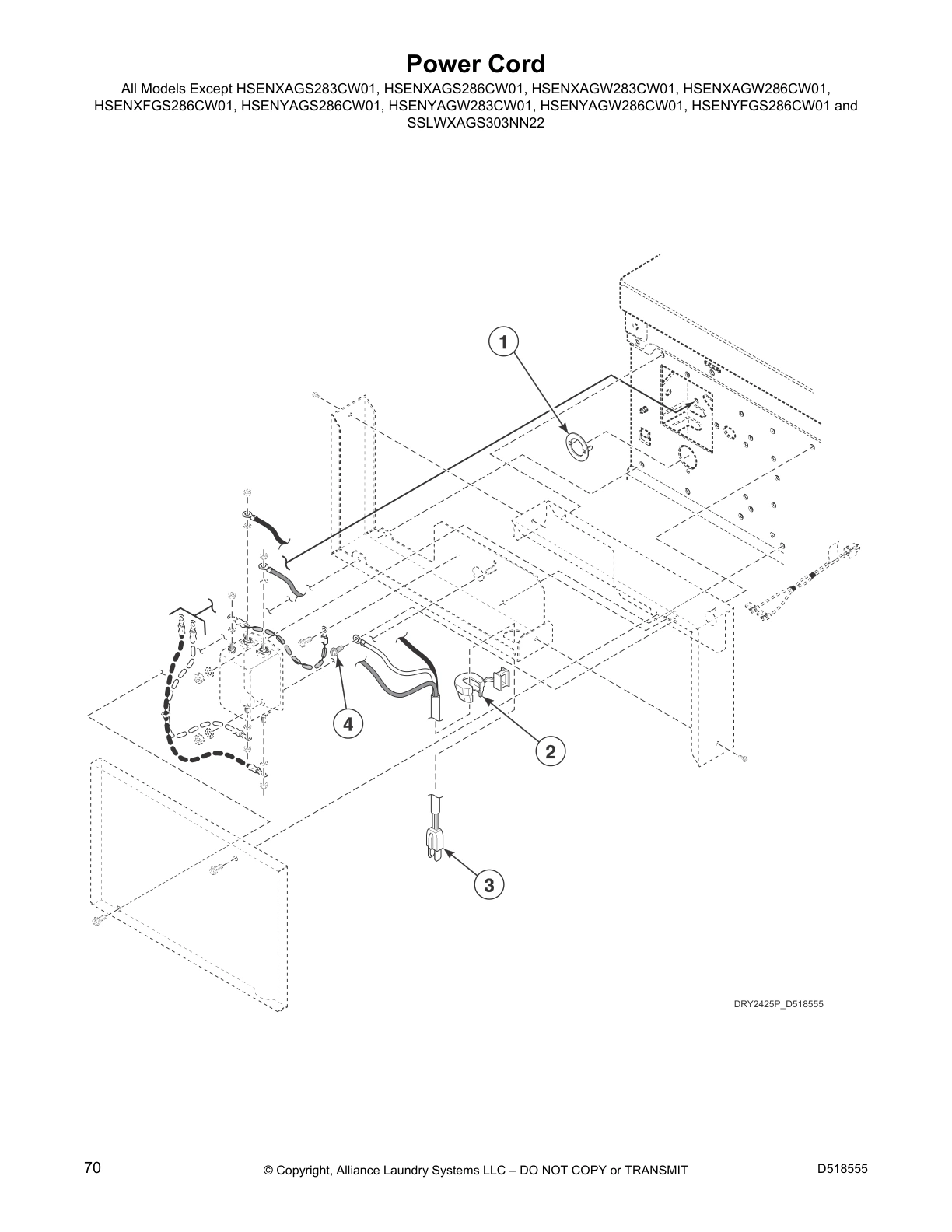 Power Cord

All Models Except HSENXAGS283CW01, HSENXAGS286CW01, HSENXAGW283CW01, HSENXAGW286CW01, HSENXFGS286CW01, HSENYAGS286CW01, HSENYAGW283CW01, HSENYAGW286CW01, HSENYFGS286CW01 and SSLWXAGS303NN22

1

4

2

3

DRY2425P_D518555

70

© Copyright, Alliance Laundry Systems LLC – DO NOT COPY or TRANSMIT

D518555