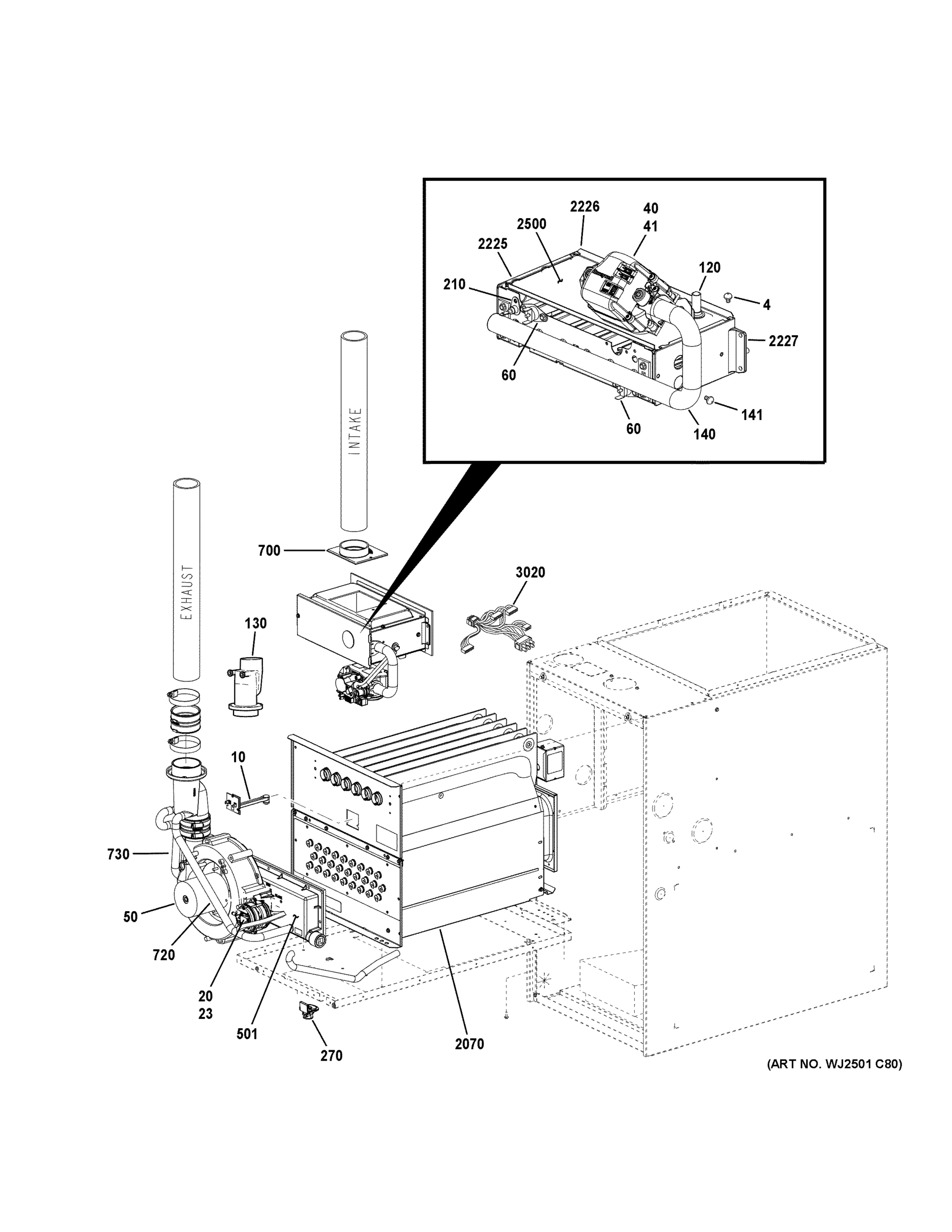 2226
40
41
2500
2225
120
210
4
2227
60
141
60
140
INTAKE
EXHAUST
700
3020
130
10
730
50
720
20
23
501
270
2070
(ART NO. WJ2501 C80)