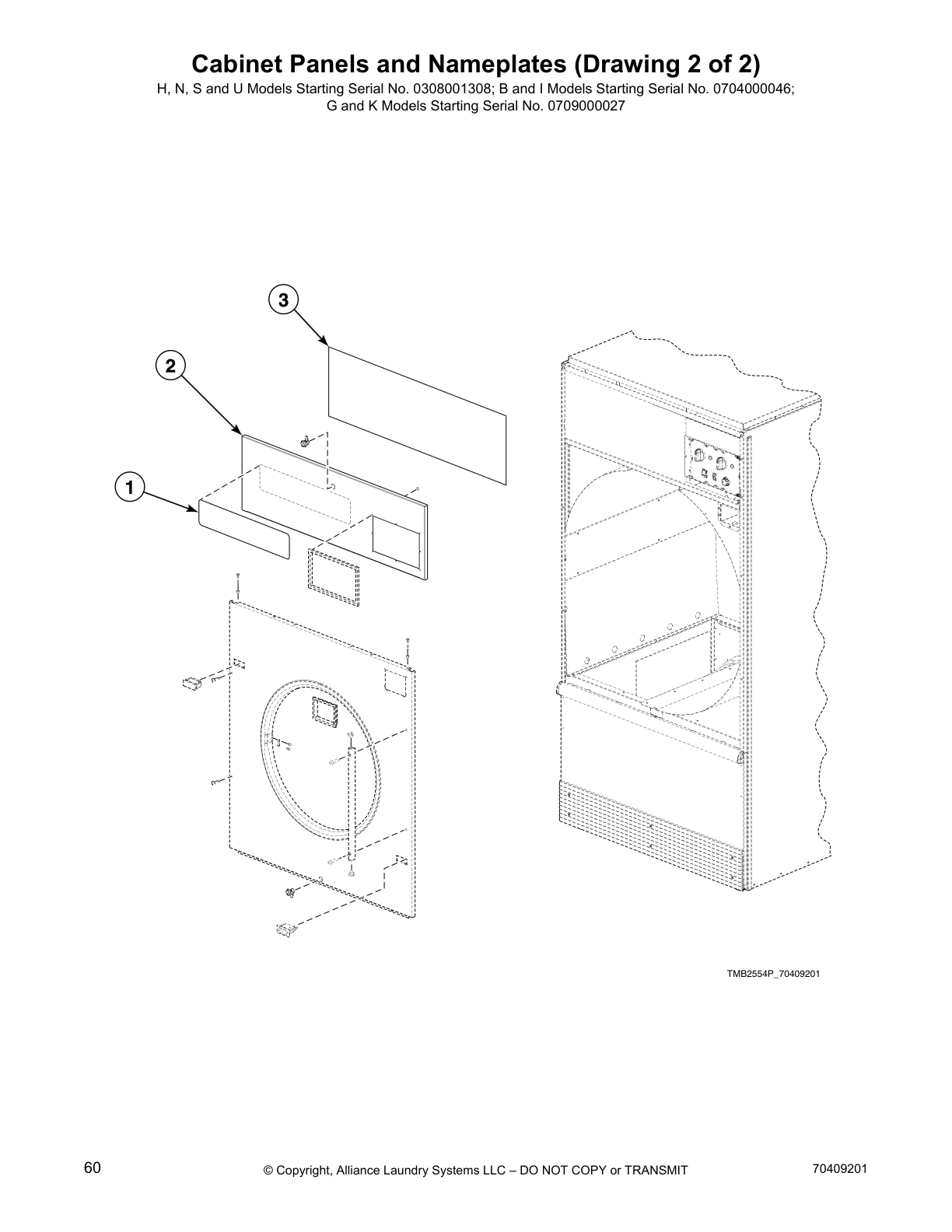 Cabinet Panels and Nameplates (Drawing 2 of 2)

H, N, S and U Models Starting Serial No. 0308001308; B and I Models Starting Serial No. 0704000046; G and K Models Starting Serial No. 0709000027

3

2

1

TMB2554P_70409201

60

© Copyright, Alliance Laundry Systems LLC – DO NOT COPY or TRANSMIT

70409201