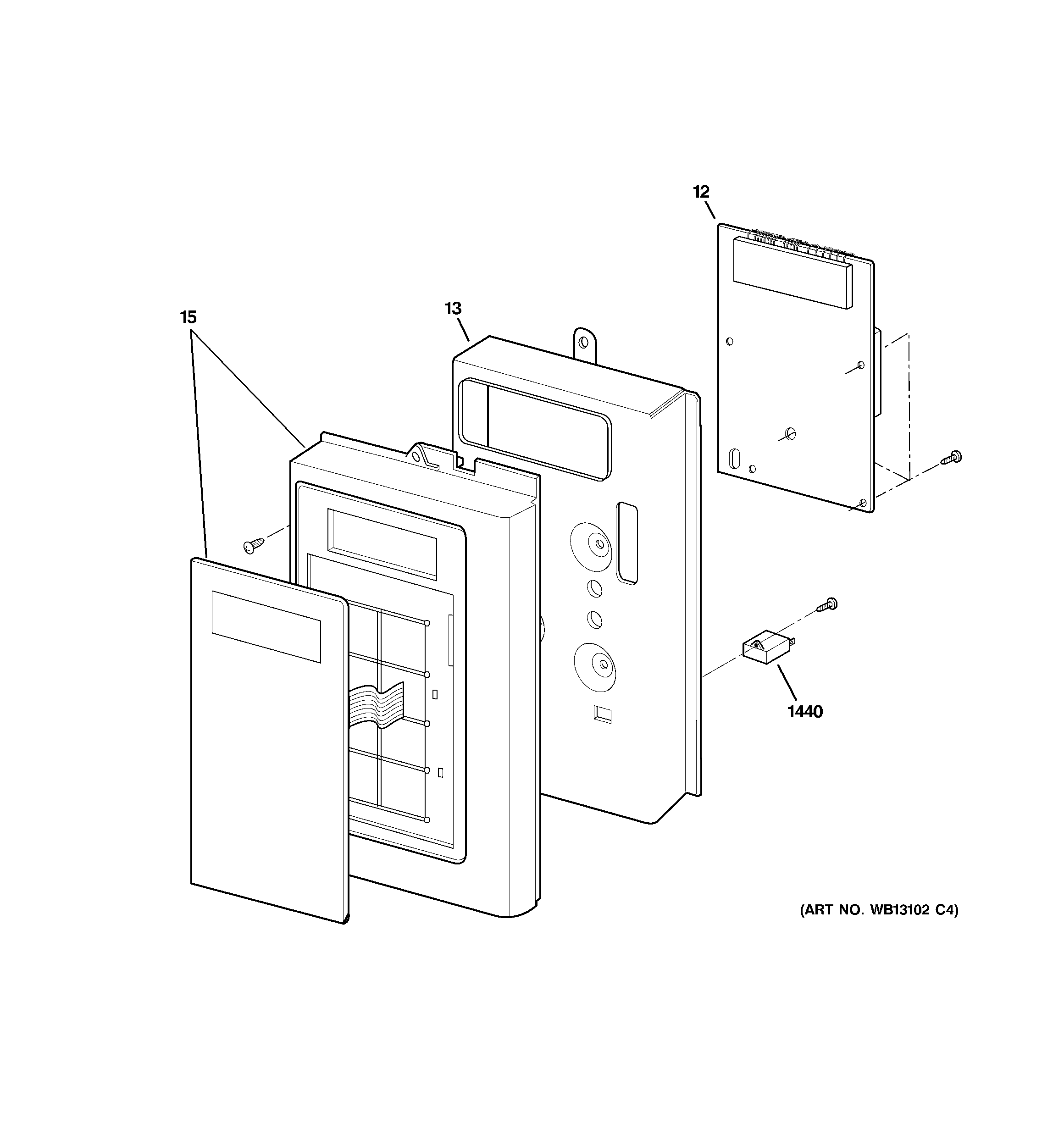 12

13

15

1440

(ART NO. WB13102 C4)