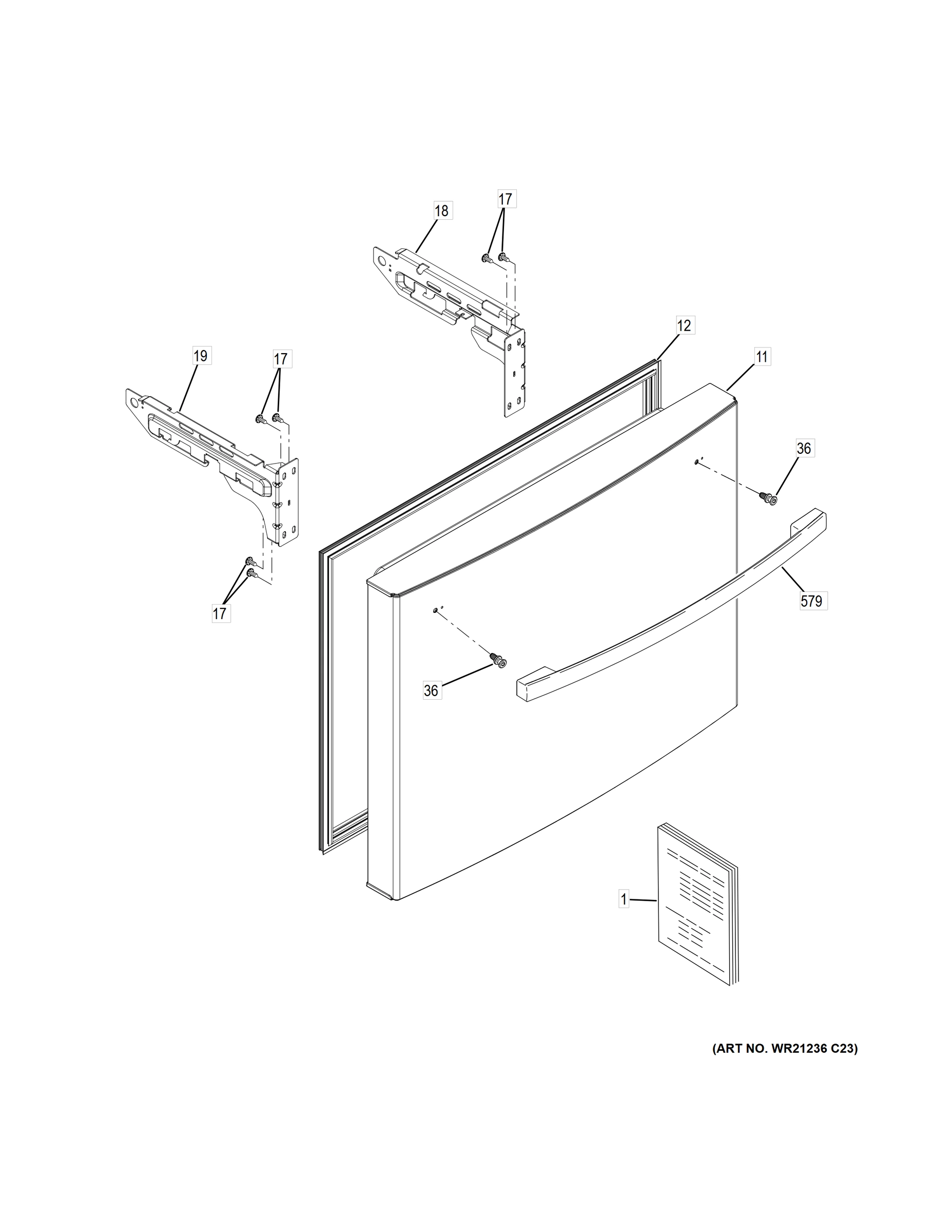 17
18
12
19
17
11
36
579
17
36
1
(ART NO. WR21236 C23)