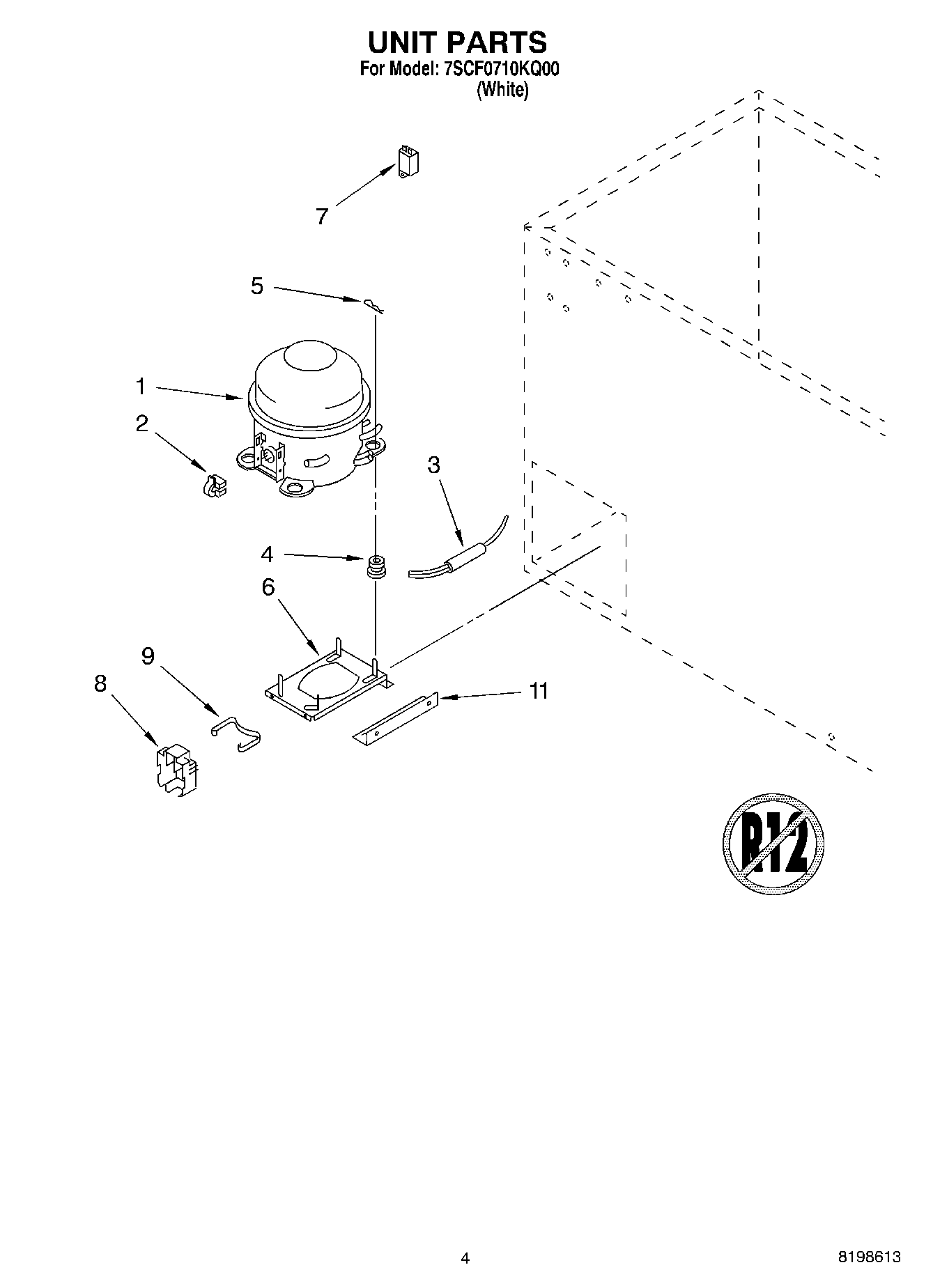 UNIT PARTS
For Model: 7SCF0710KQ00
(White)

7

5

1

2

3

4

6

9

8

11

R12

4

8198613