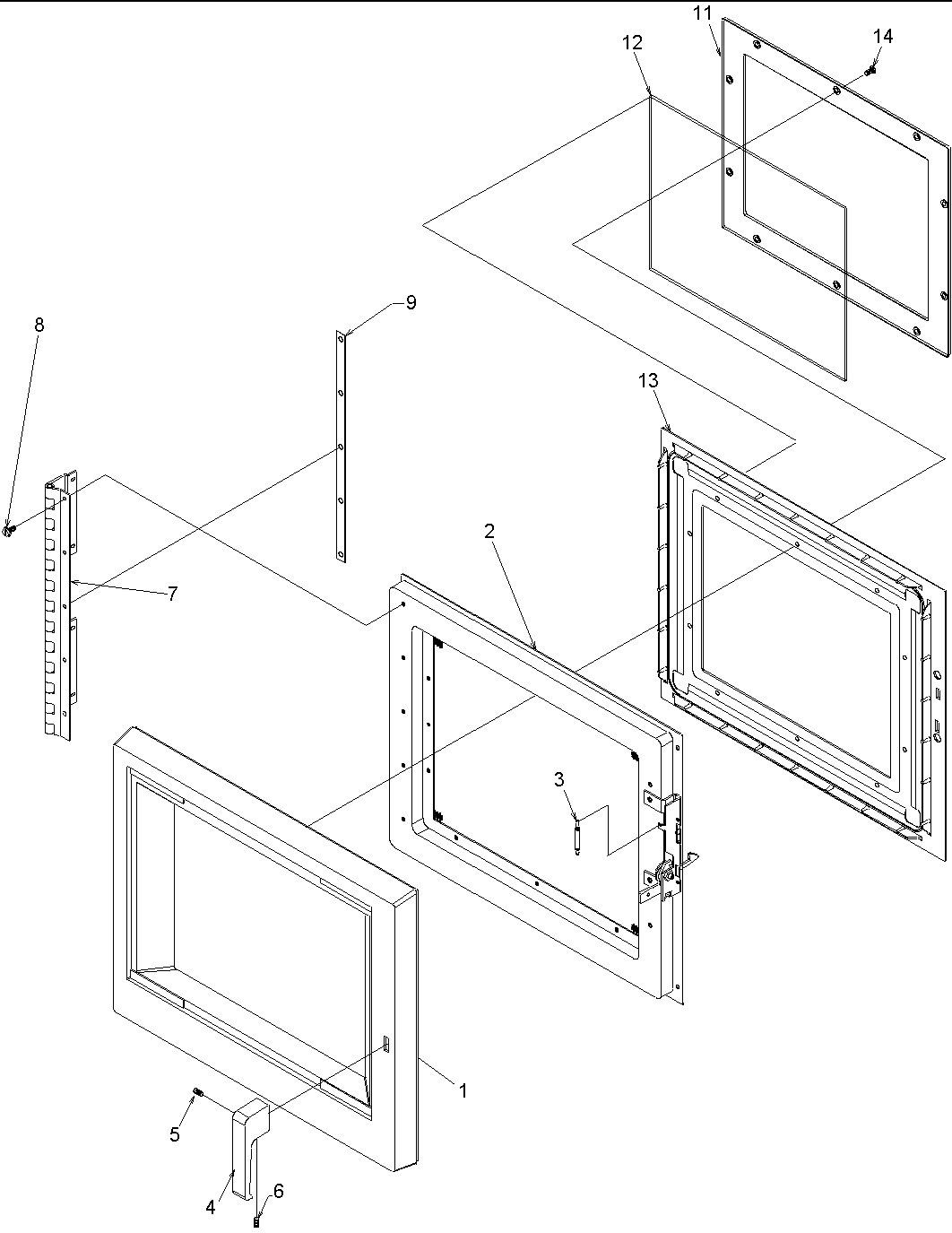 11
14
12
9
8
13
7
2
3
1
5
4
6