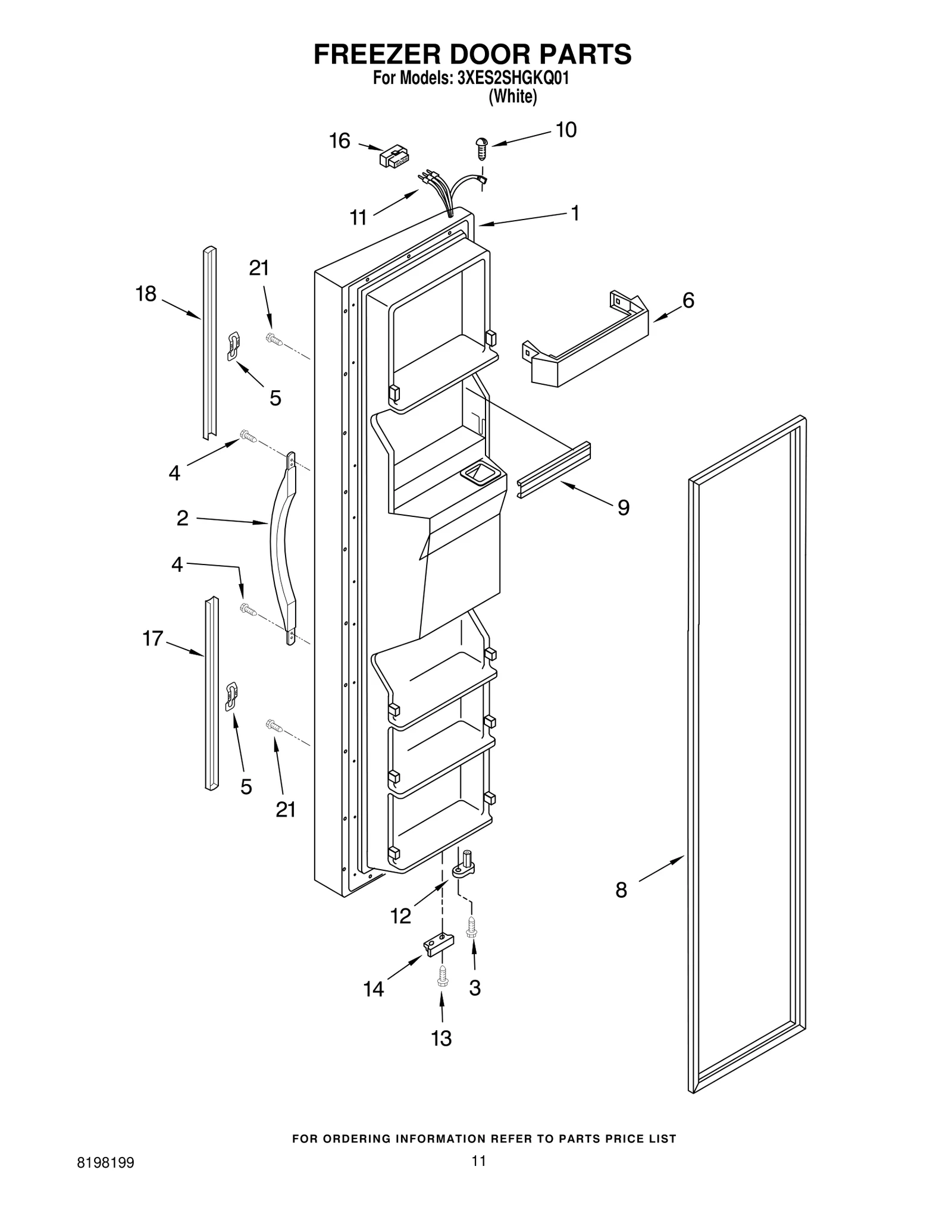 FREEZER DOOR PARTS
For Models: 3XES2SHGKQ01
(White)

16
10
11
1
21
18
6
5
4
9
2
4
17
5
21
8
12
14
3
13

FOR ORDERING INFORMATION REFER TO PARTS PRICE LIST

8198199
11