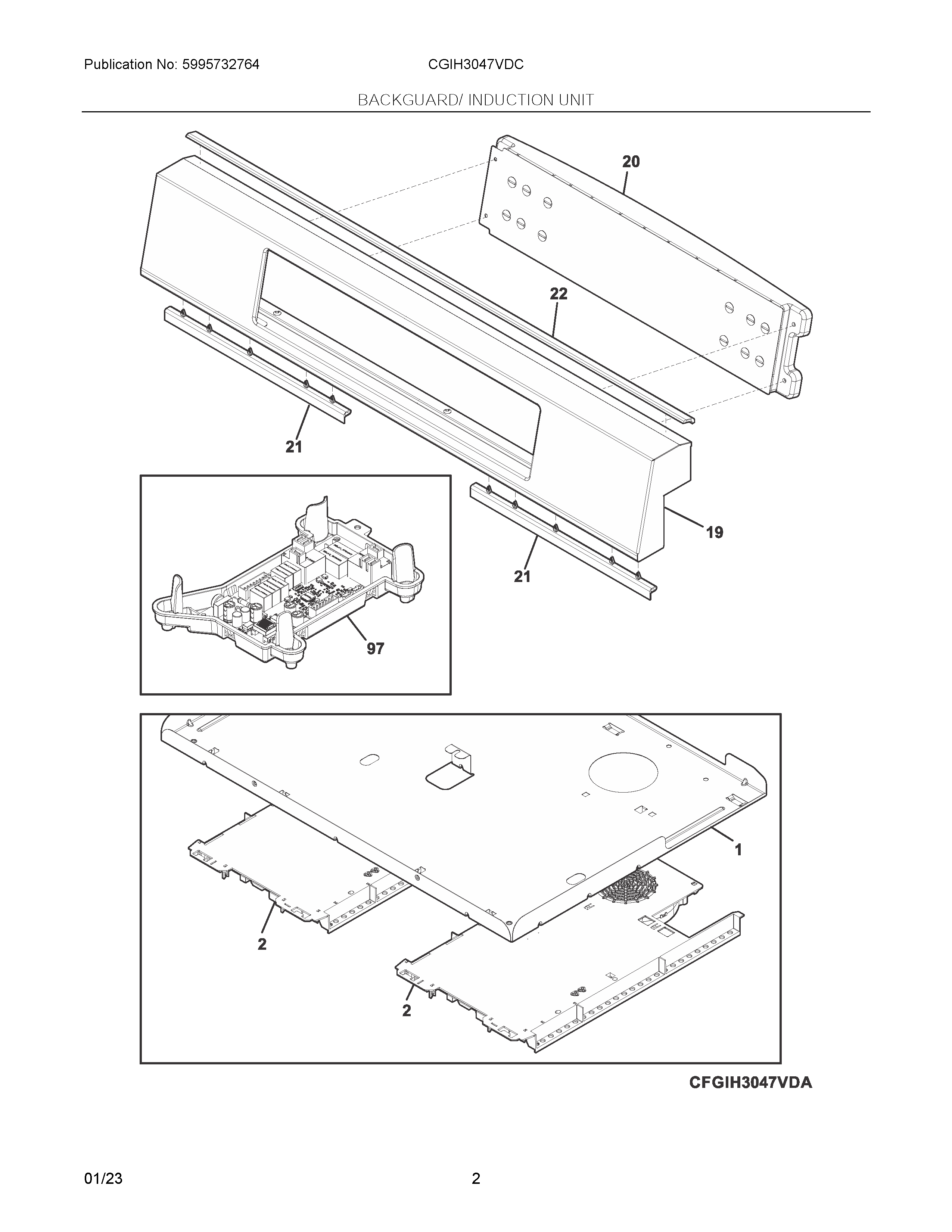 Publication No: 5995732764

CGIH3047VDC

BACKGUARD/ INDUCTION UNIT

20

22

21

19

21

97

1

2

2

CFGIH3047VDA

01/23

2