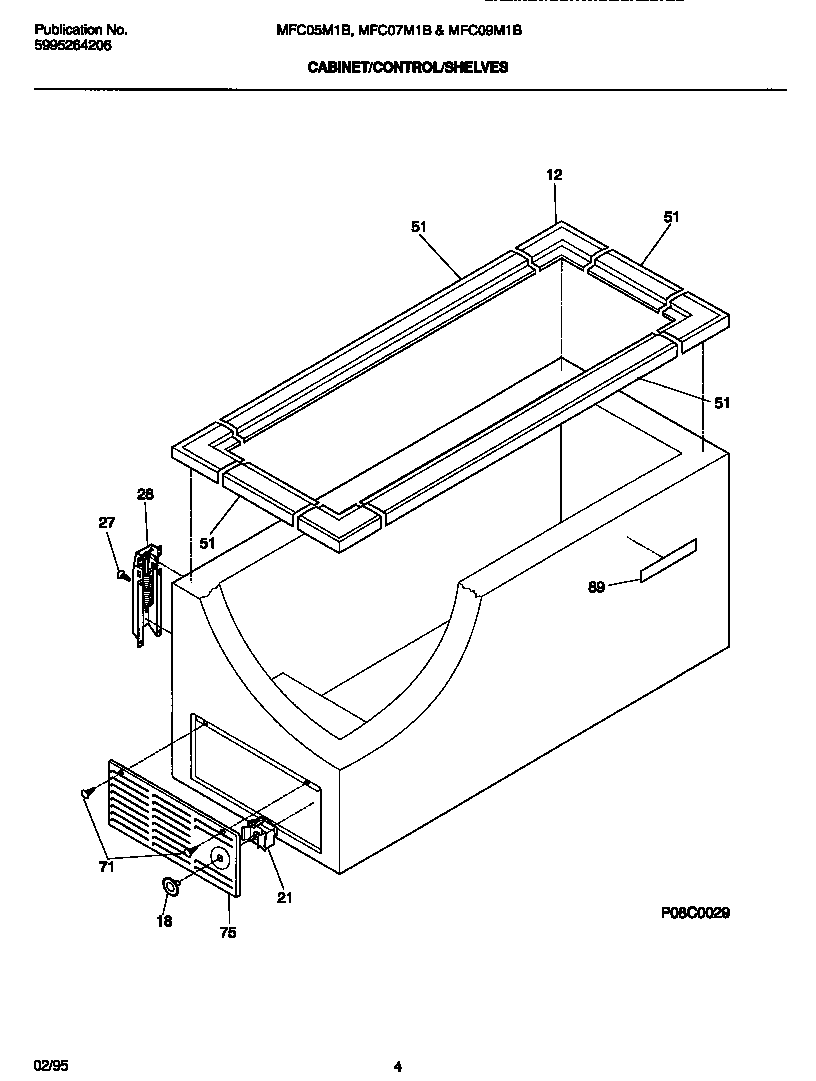 Publication No.
5995264206

MFC05M1B, MFC07M1B & MFC09M1B

CABINET/CONTROL/SHELVES

12
51
51
51
28
27
51
89
71
21
18
75

P08C0029

02/95

4