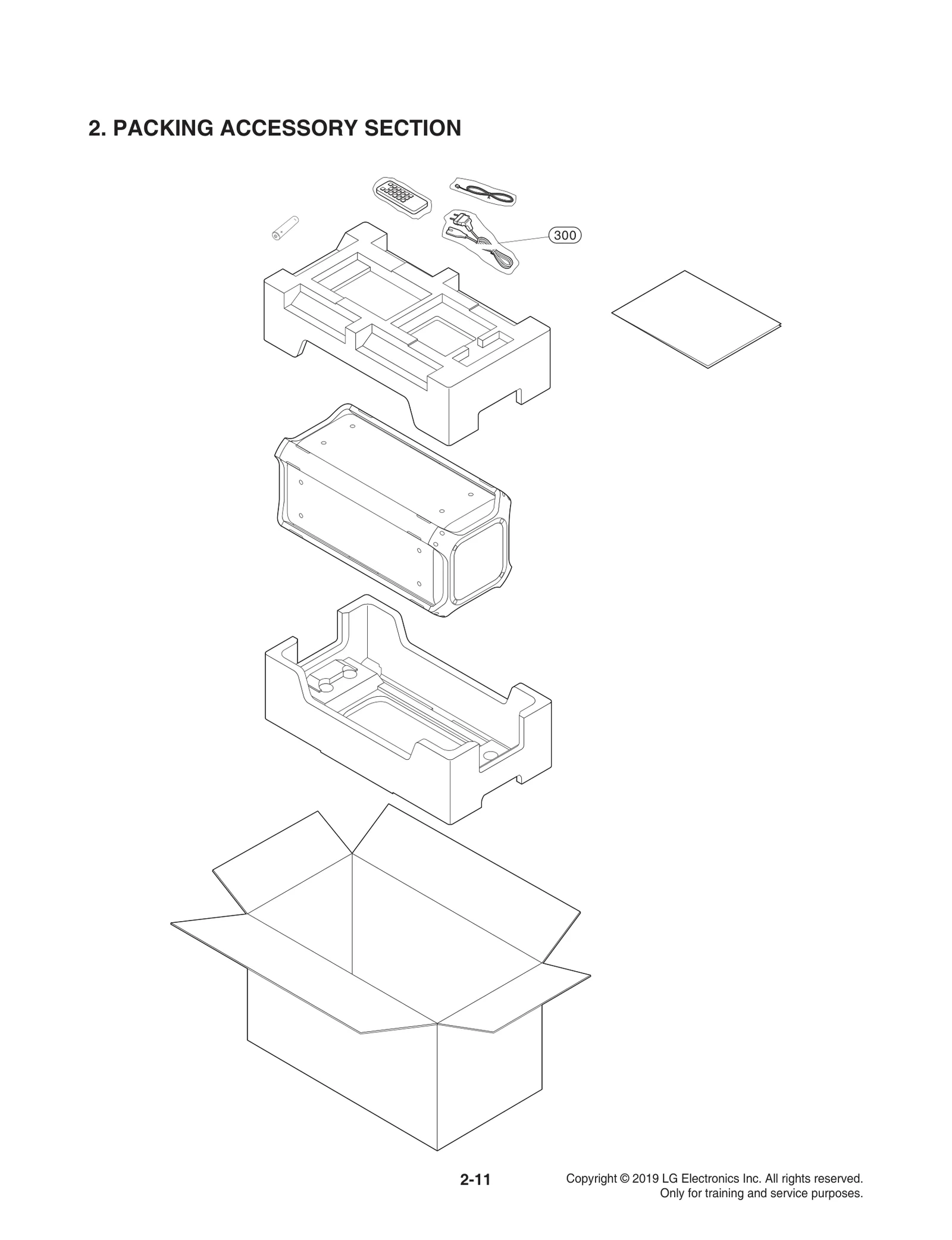 2. PACKING ACCESSORY SECTION

300

2-11

Copyright © 2019 LG Electronics Inc. All rights reserved.
Only for training and service purposes.